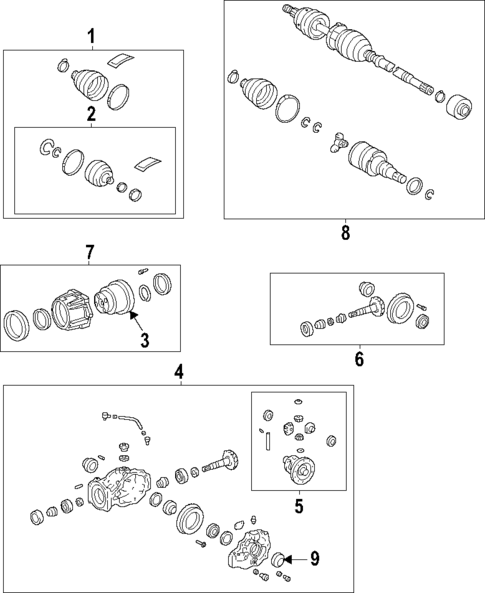 1
2
8
7
3
6
4
5
9