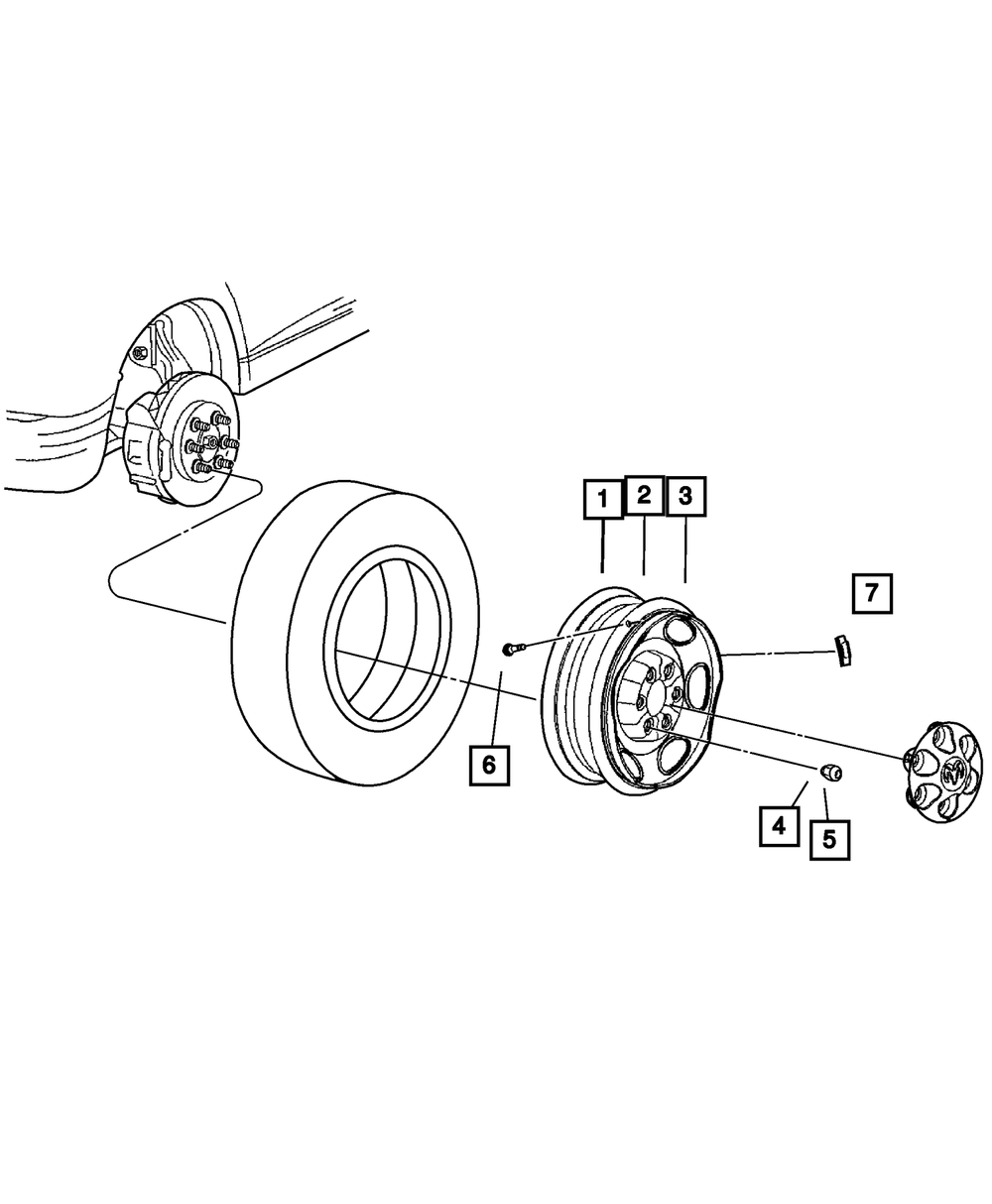 1
2
3
7
6
4
5