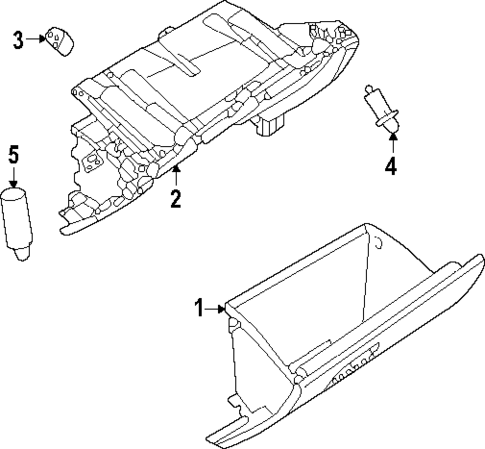 3
5
2
4
1