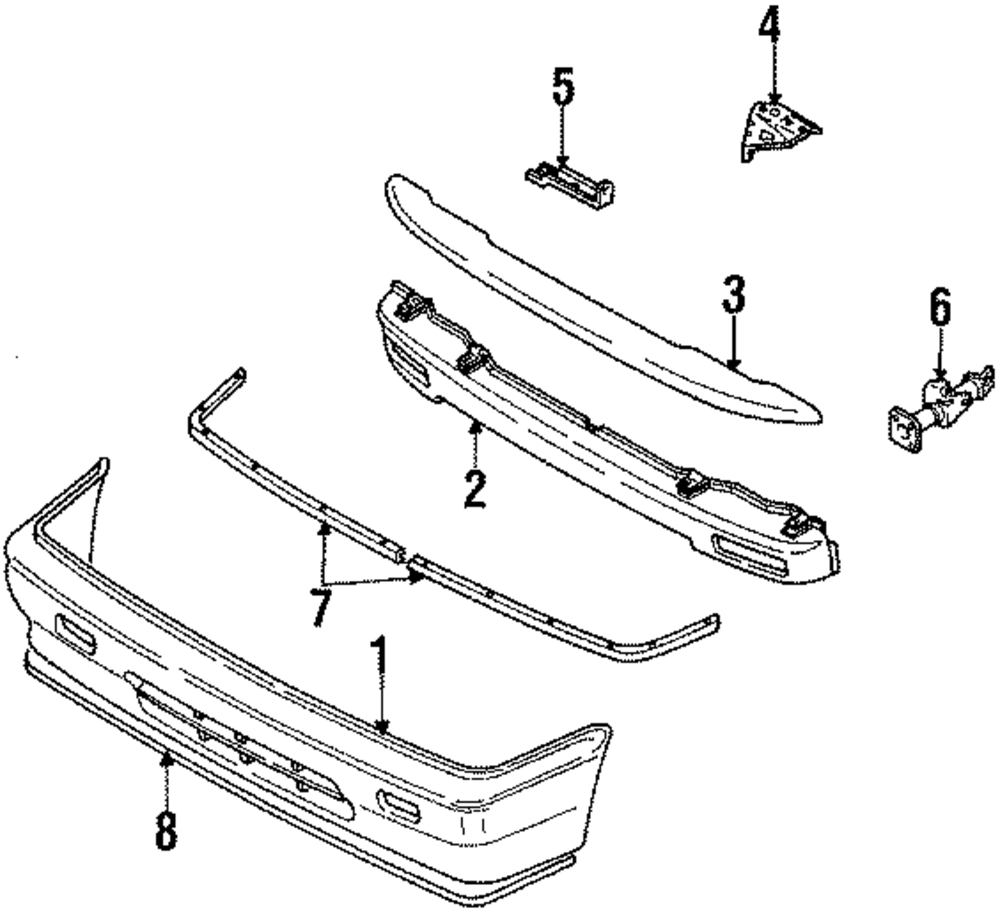 4
5
3
6
2
7
1
8