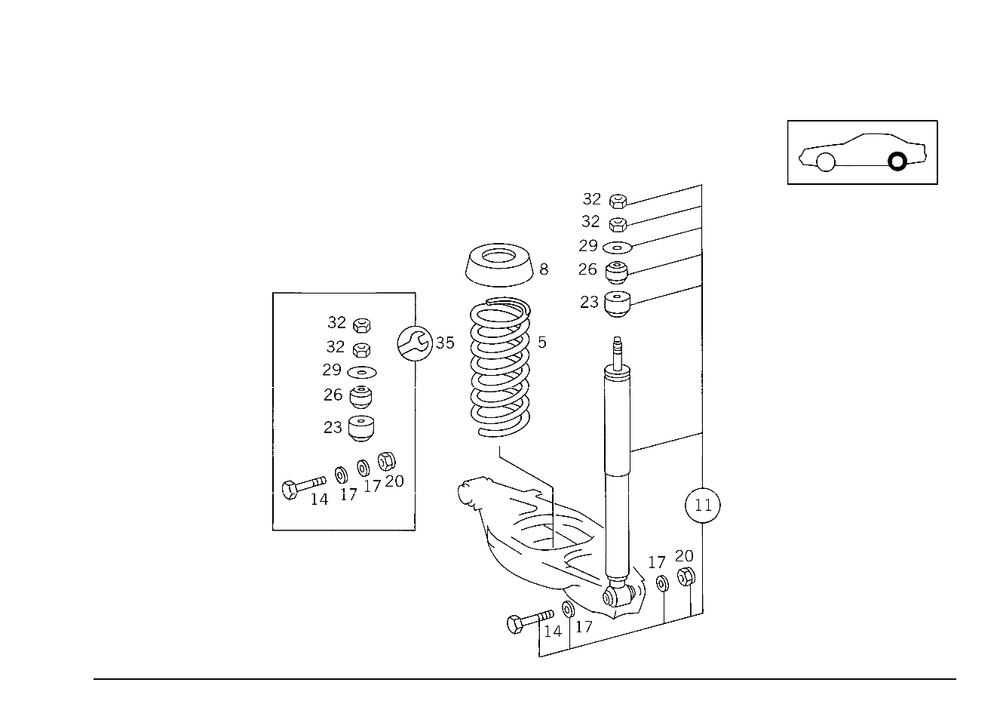 32
32
29
26
23
8
5
32
32
29
26
23
35
14
17
17
20
11
17
20
14
17