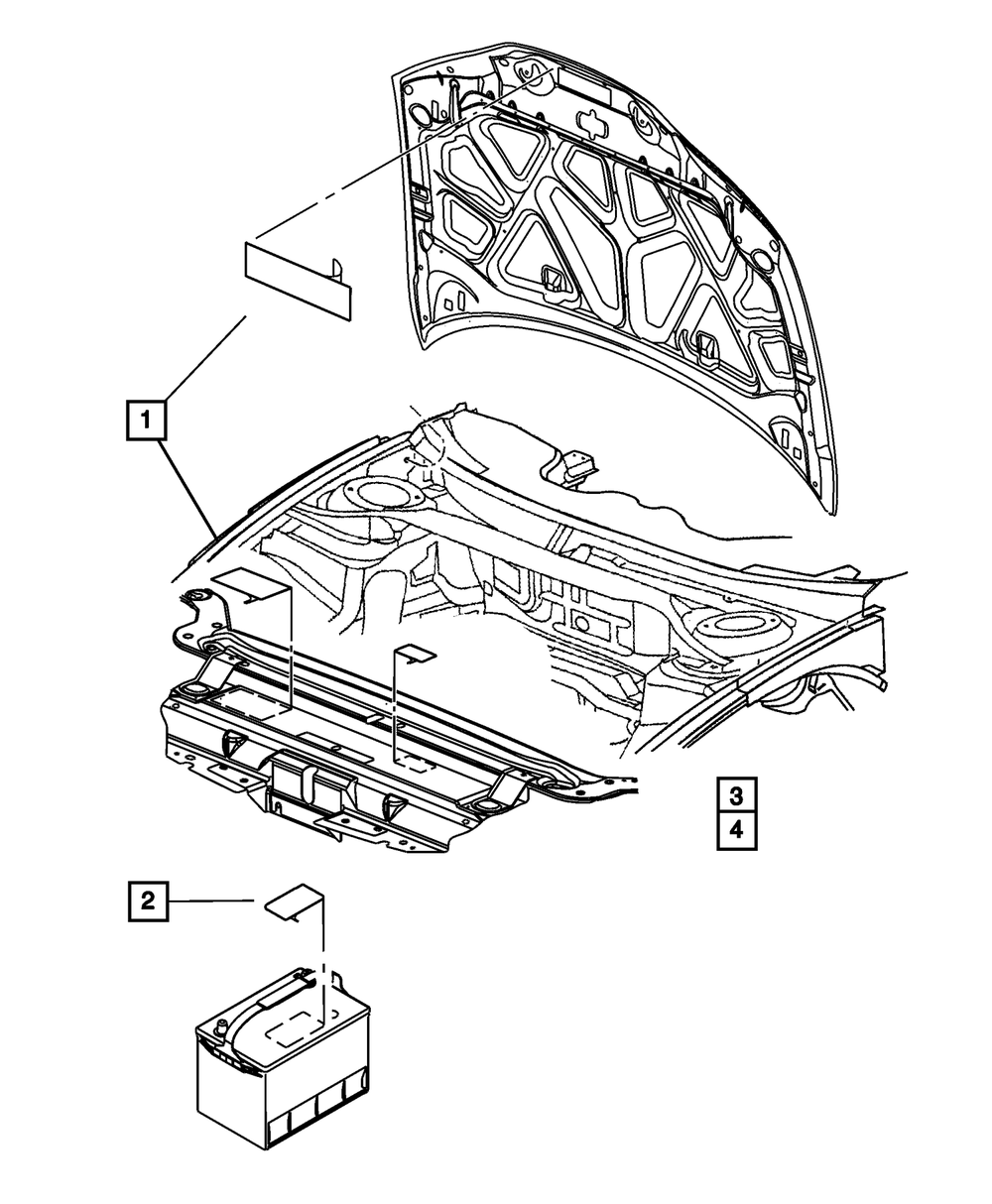 1

3
4

2