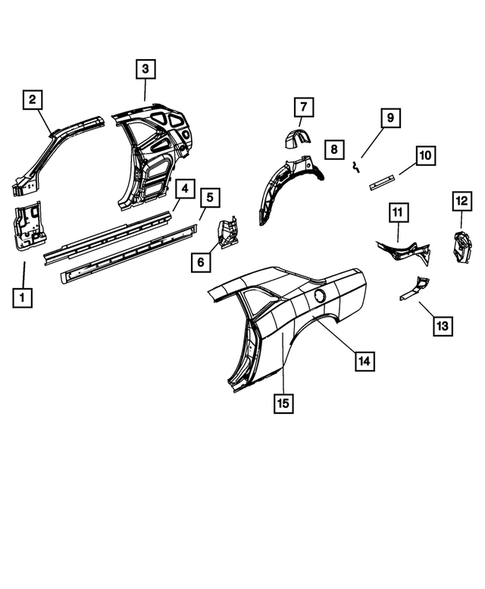 3
2
7
9
8
10
4
5
12
11
6
1
13
14
15