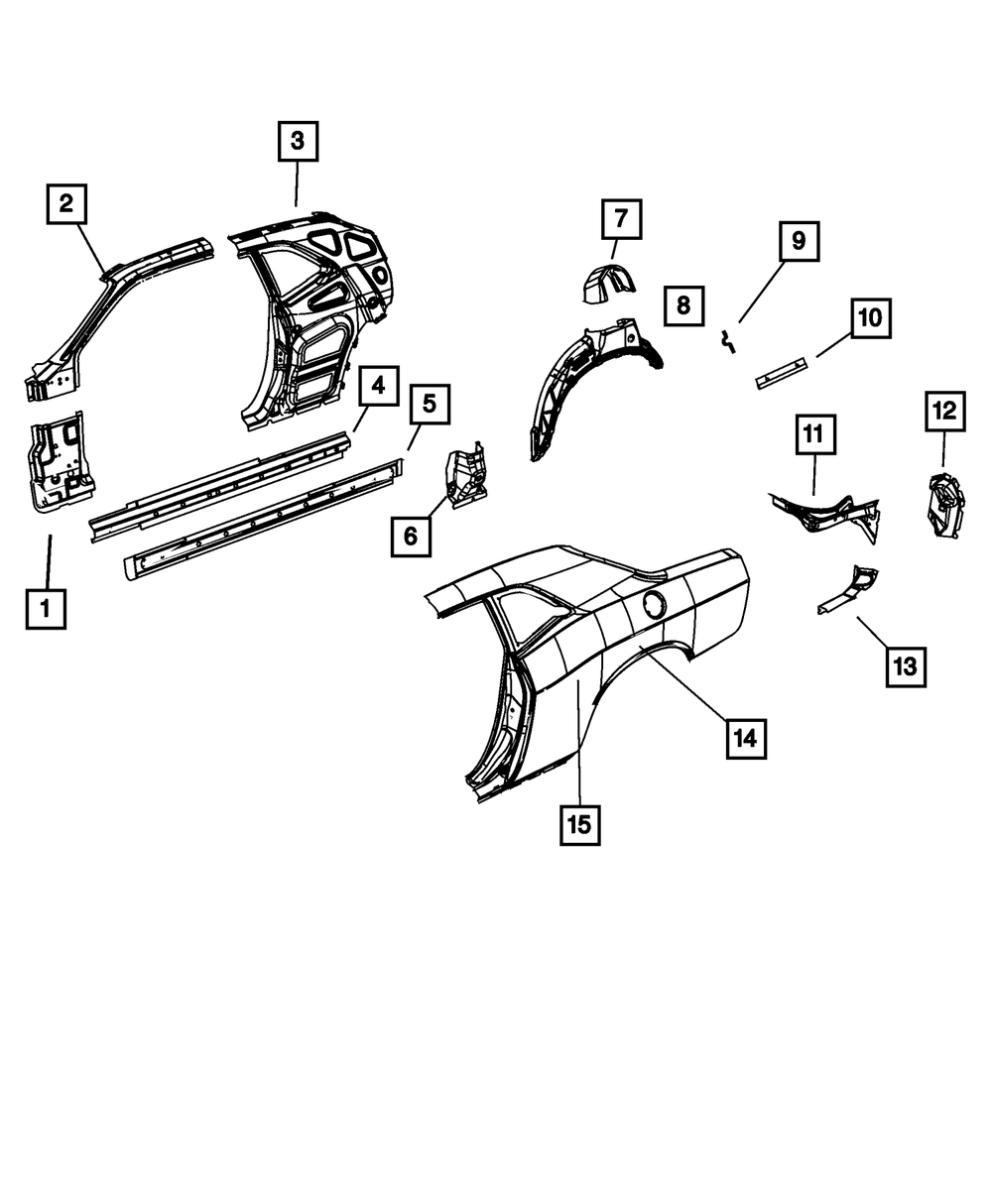 3
2
7
9
8
10
4
5
12
11
6
1
13
14
15