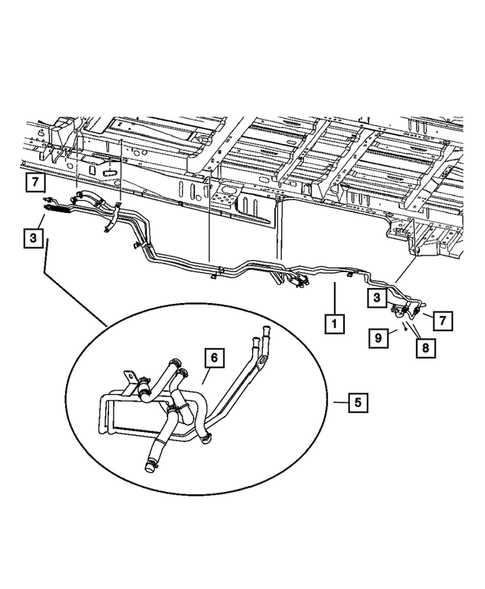 7
3
1
3
7
9
8
6
5