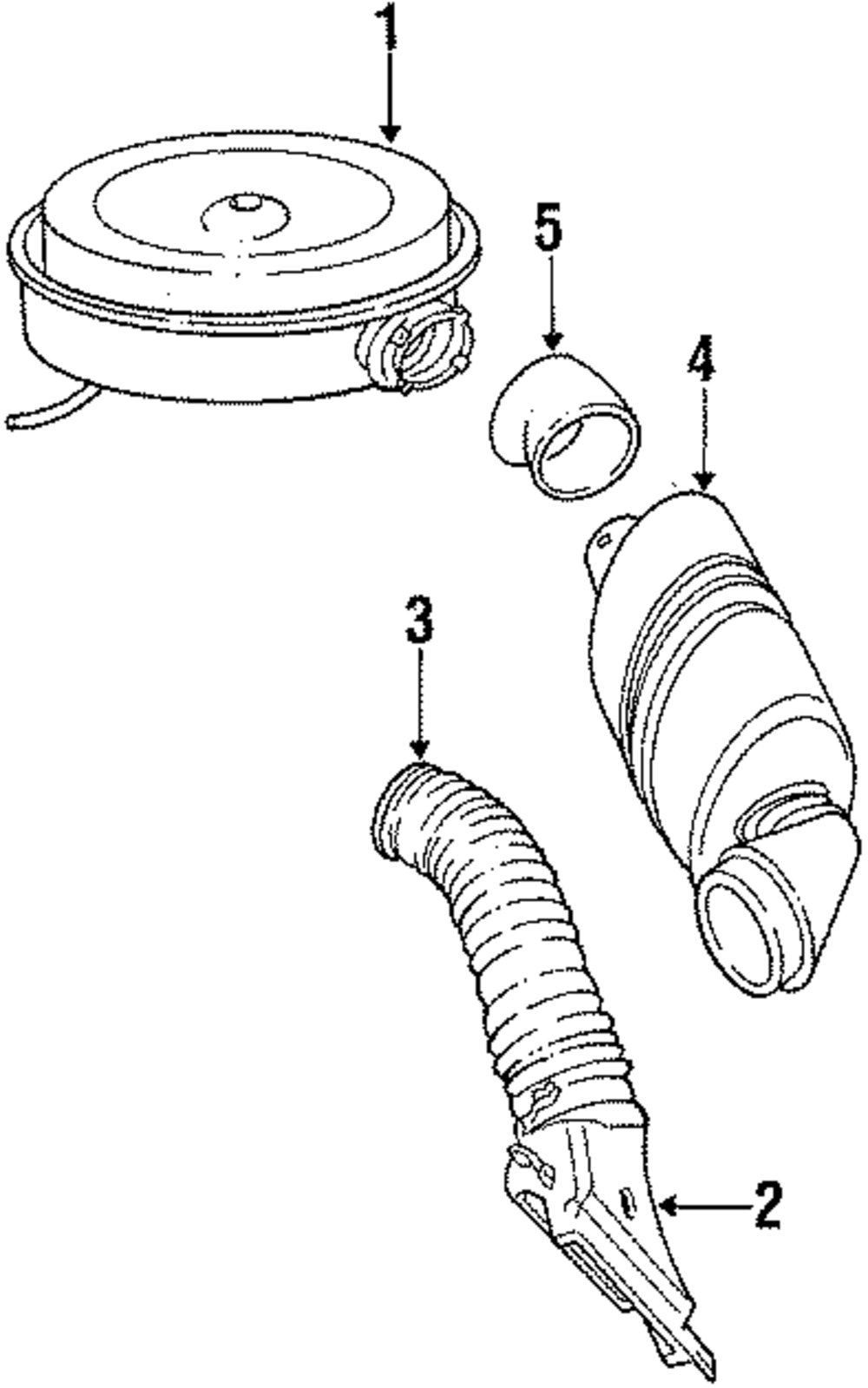 1
5
4
3
2