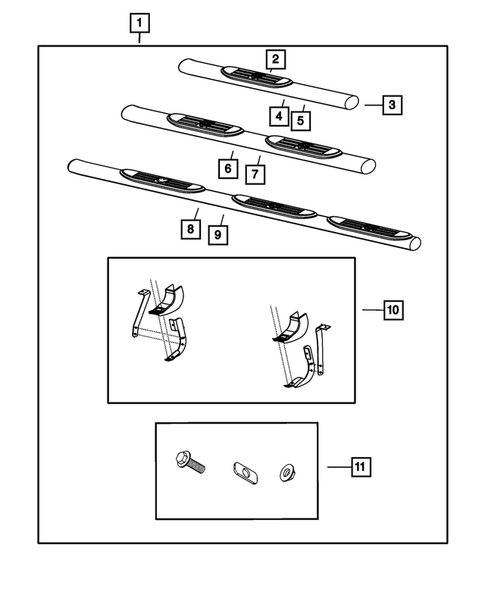 1
2
3
4
5
6
7
8
9
10
11