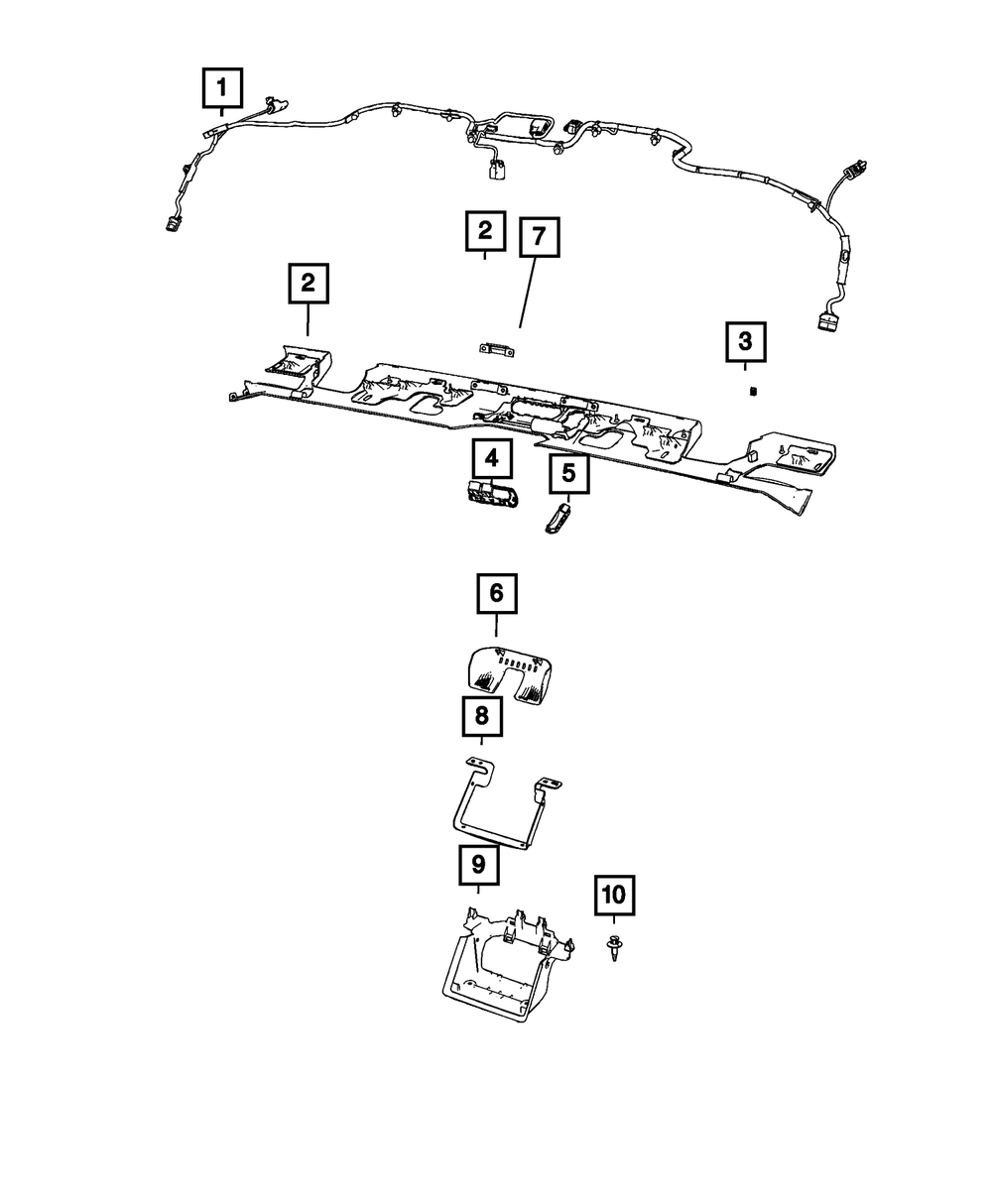 1
2
7
2
3
4
5
6
8
9
10