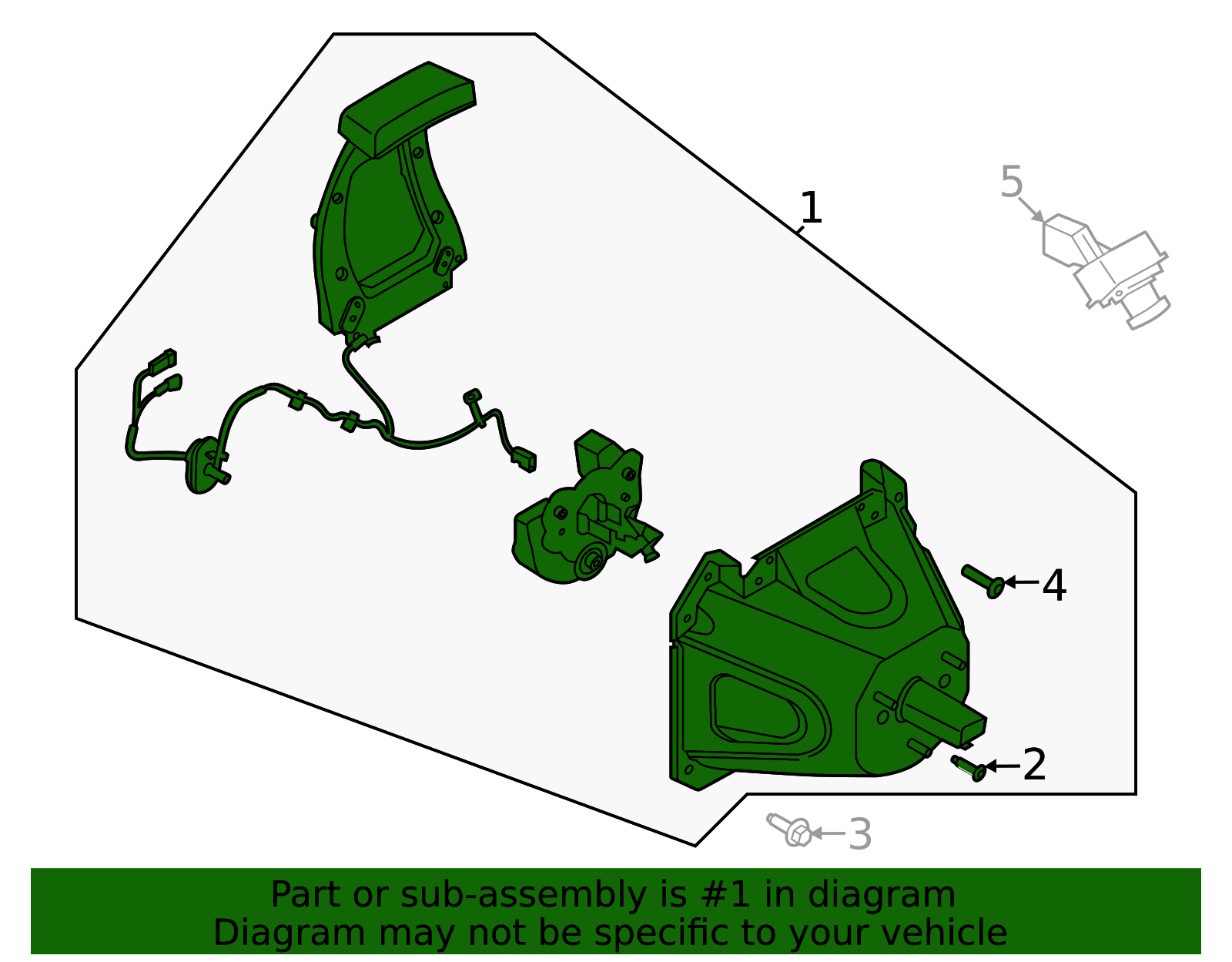 5
1
4
2
3
Part or sub-assembly is #1 in diagram
Diagram may not be specific to your vehicle