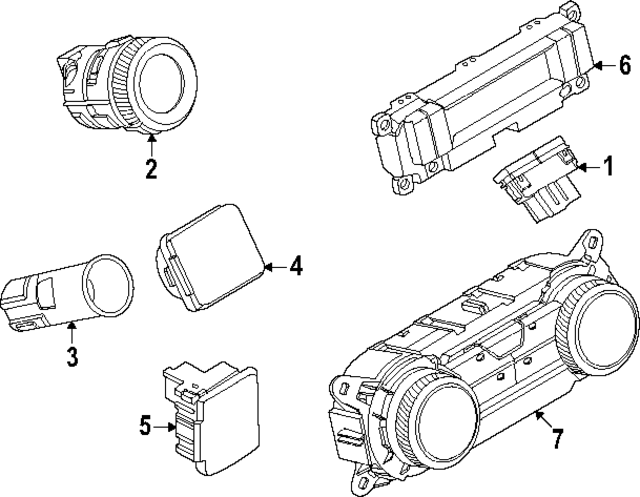 2
6
1
4
3
5
7