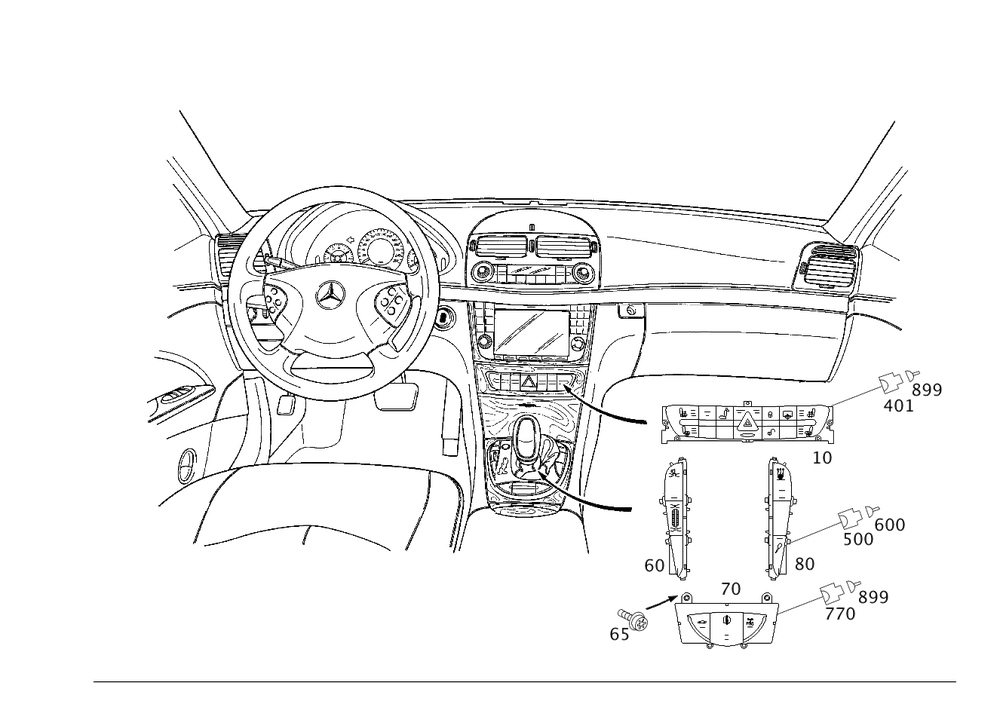 899
401
10
600
500
60
80
70
899
770
65