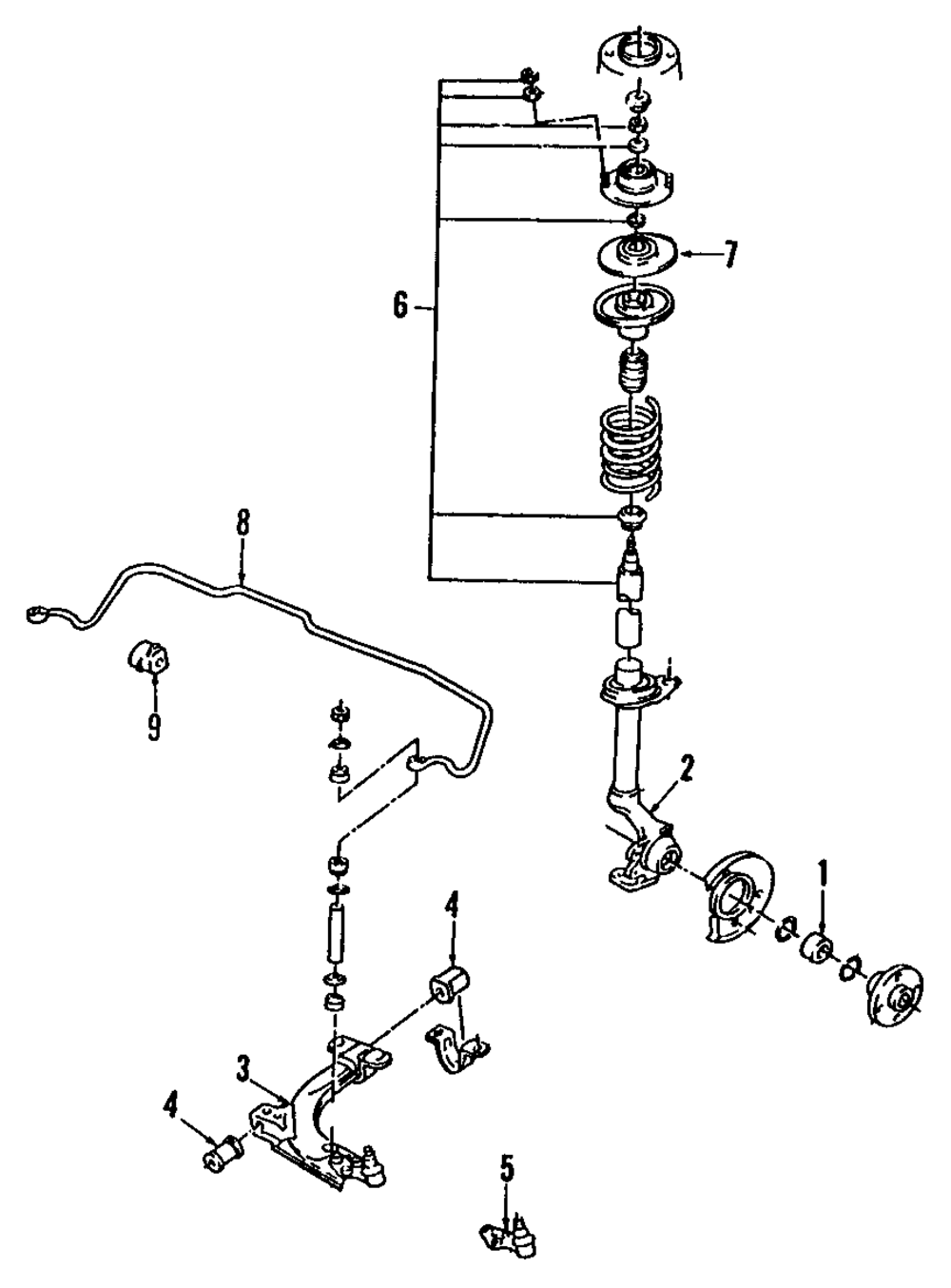 7
6
8
9
2
1
4
3
4
5