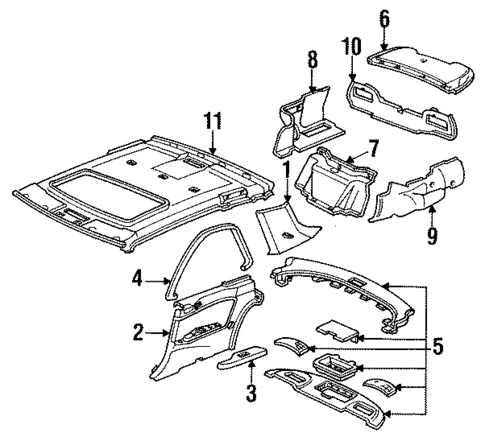 6
10
8
11
7
1
9
4
2
5
3