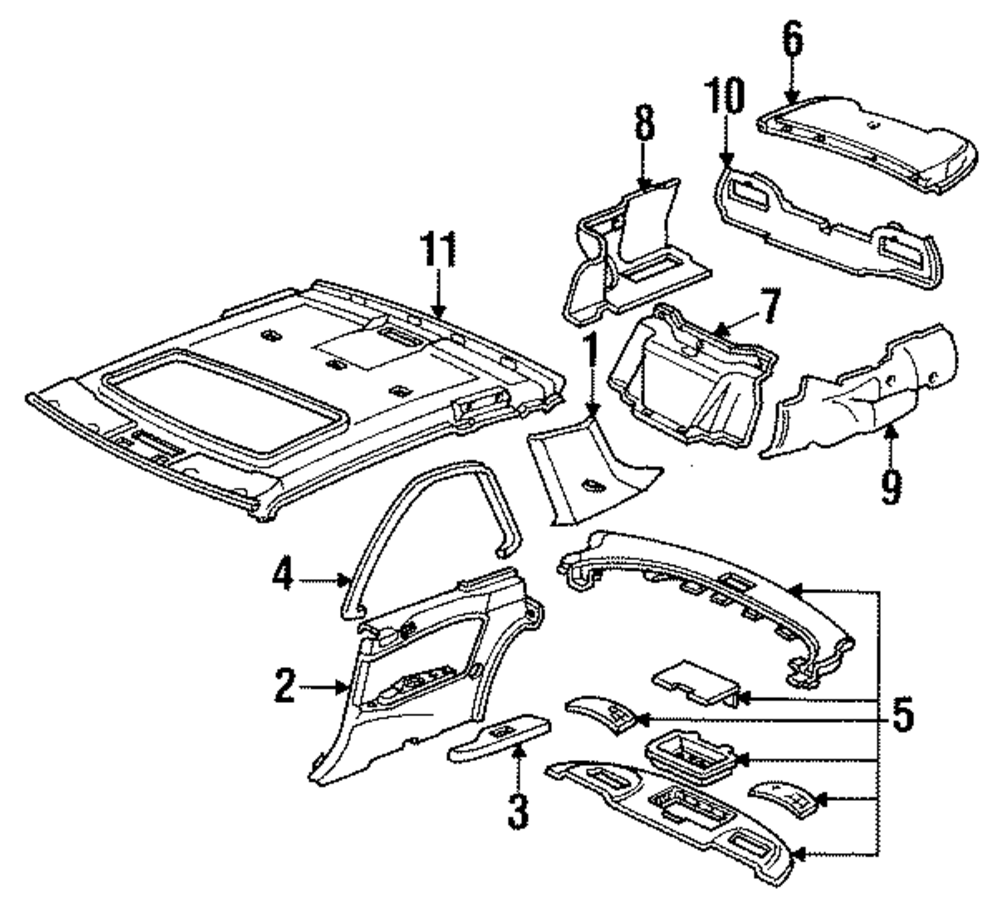 6
10
8
11
7
1
9
4
2
5
3