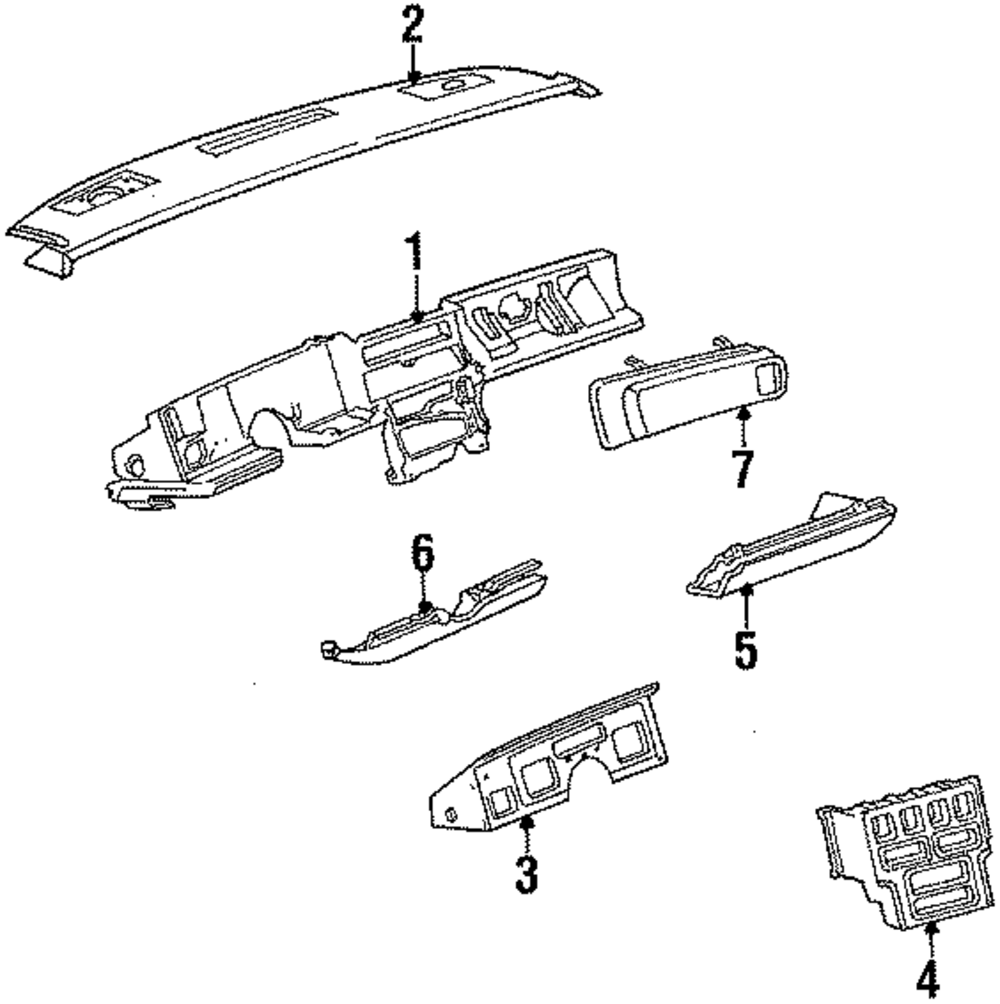 2
1
7
6
5
3
4