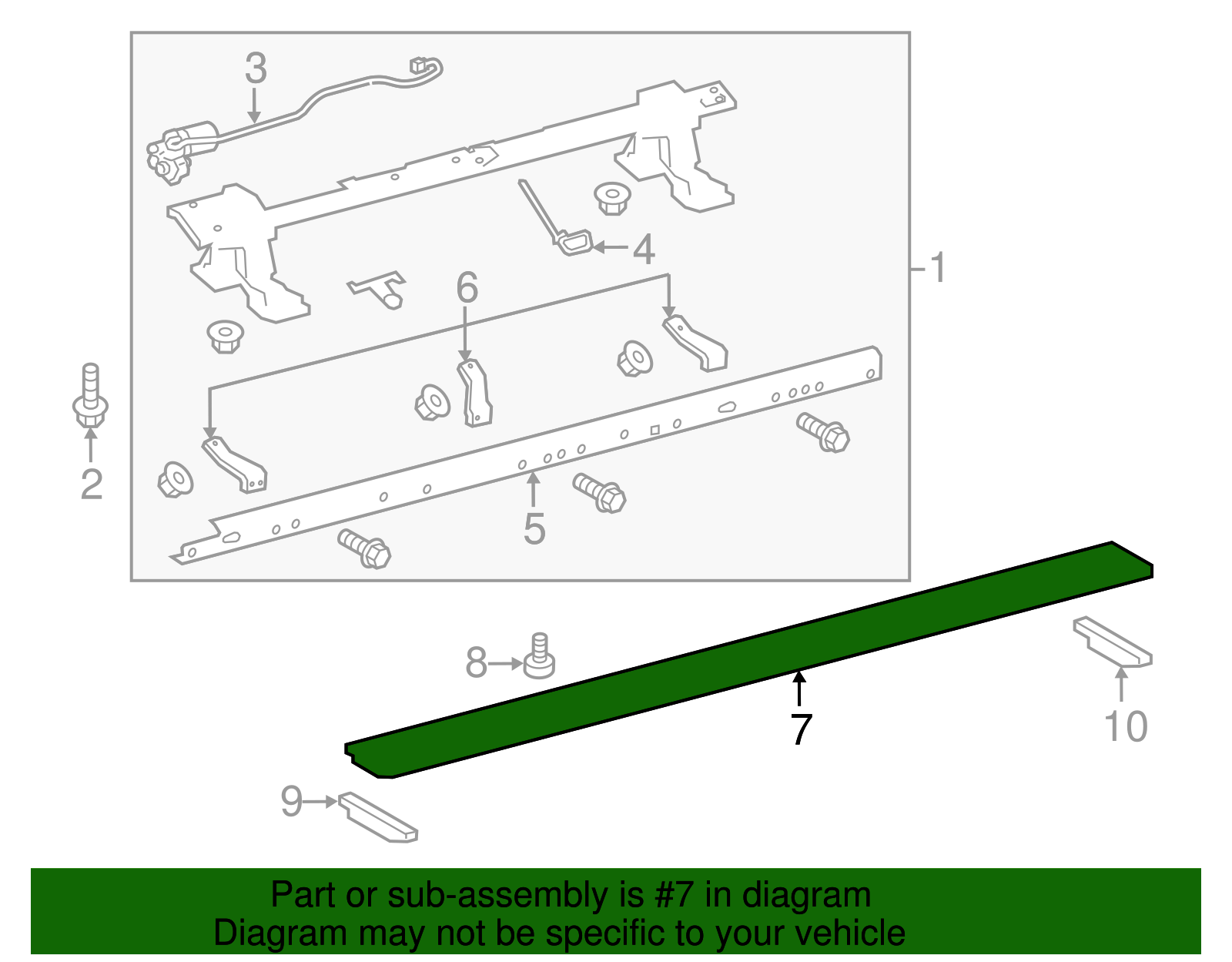 3
4
1
6
2
5
8
7
10
9

Part or sub-assembly is #7 in diagram
Diagram may not be specific to your vehicle