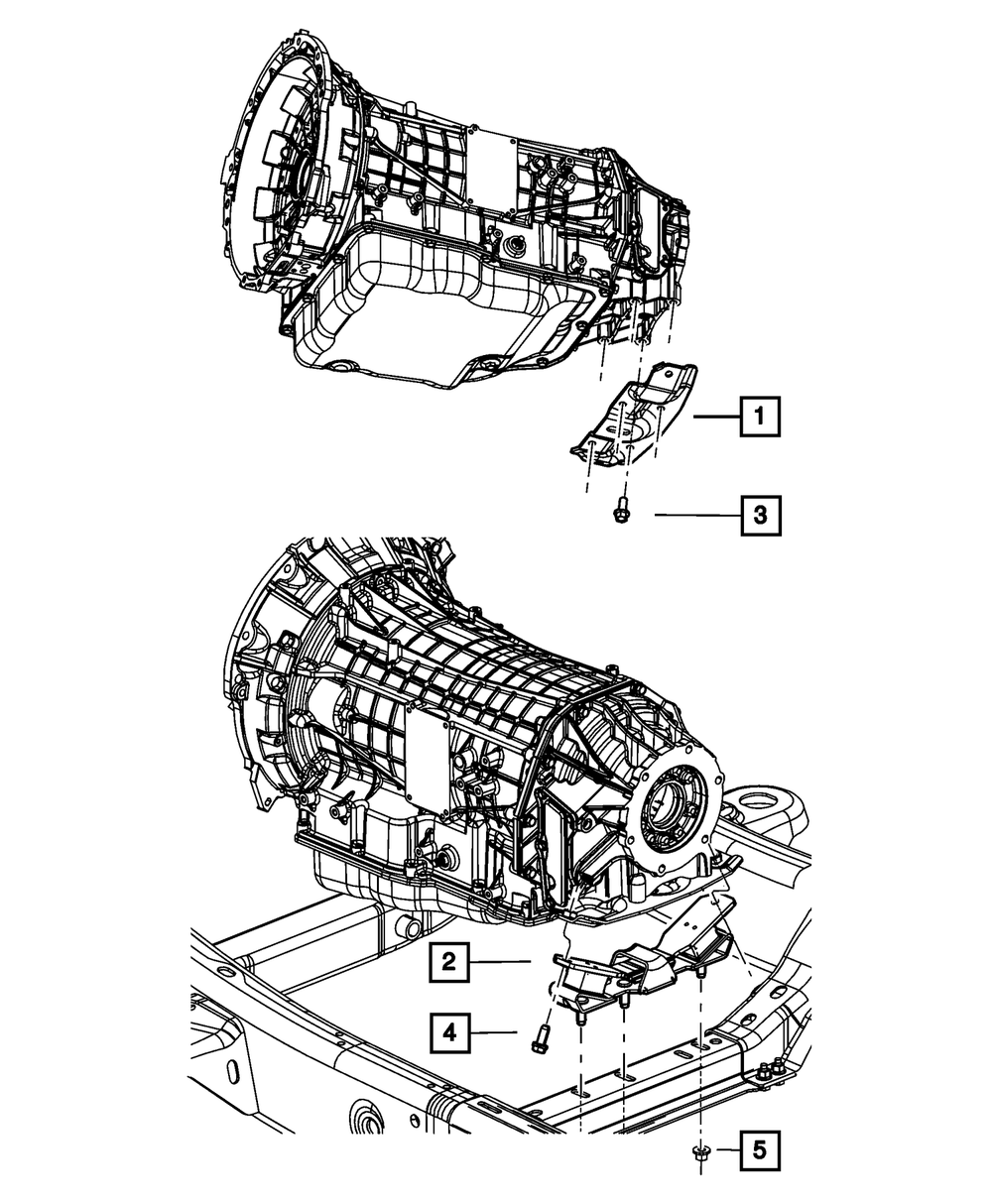 1
3
2
4
5