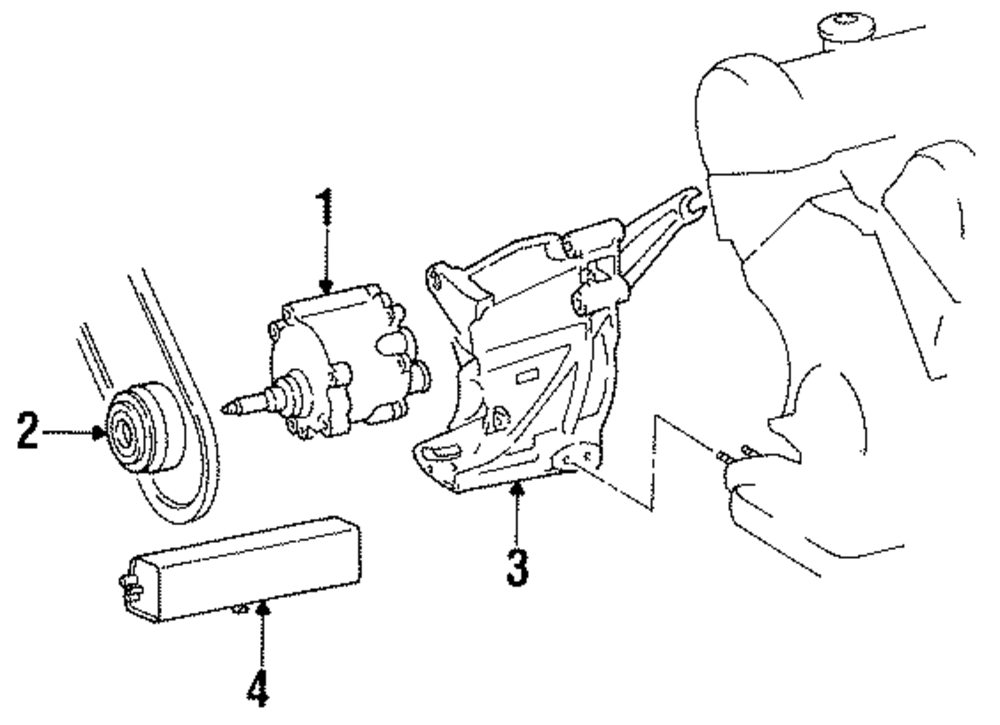 1
2
3
4