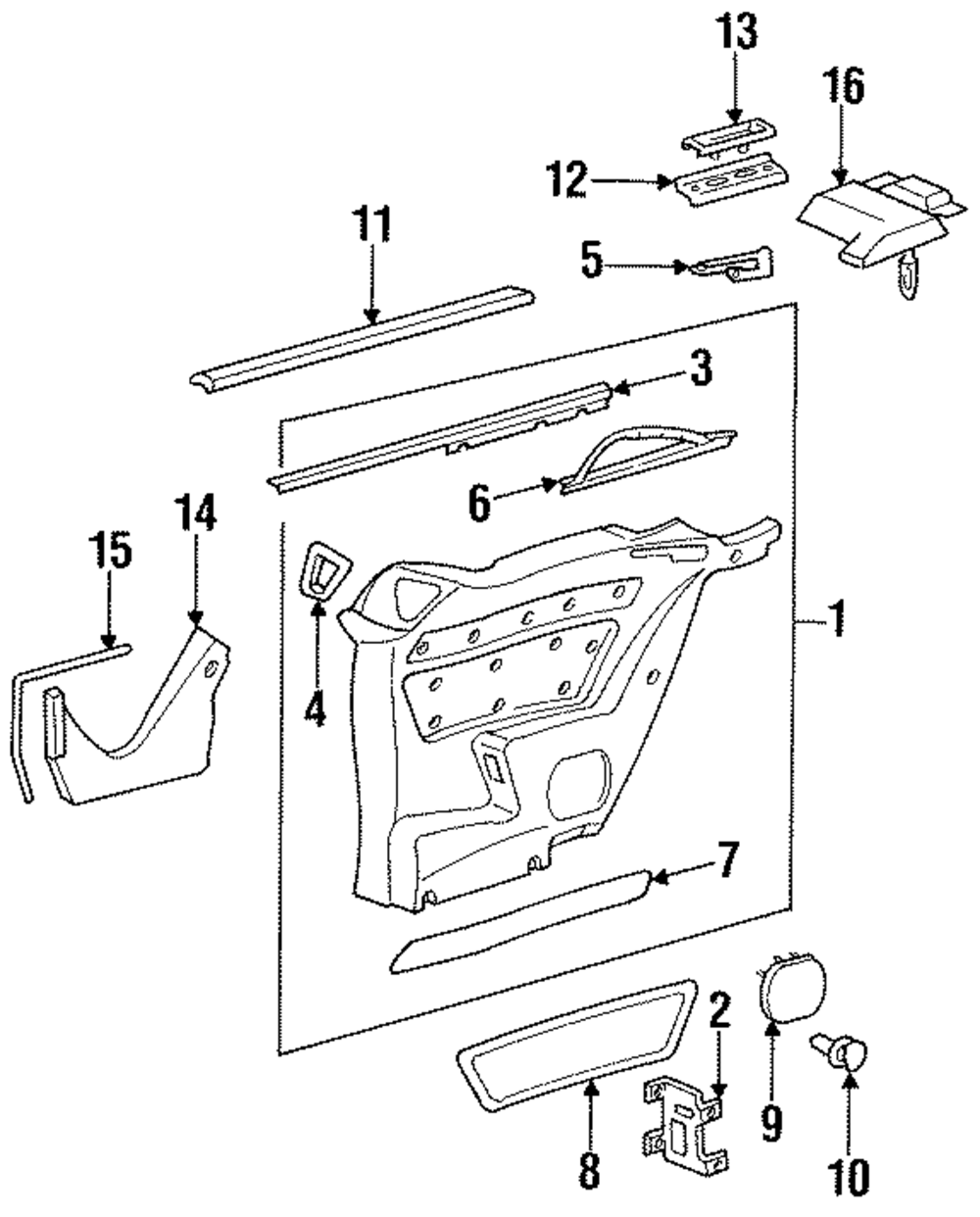 13
16
12
11
5
3
6
14
15
4
1
7
2
9
8
10