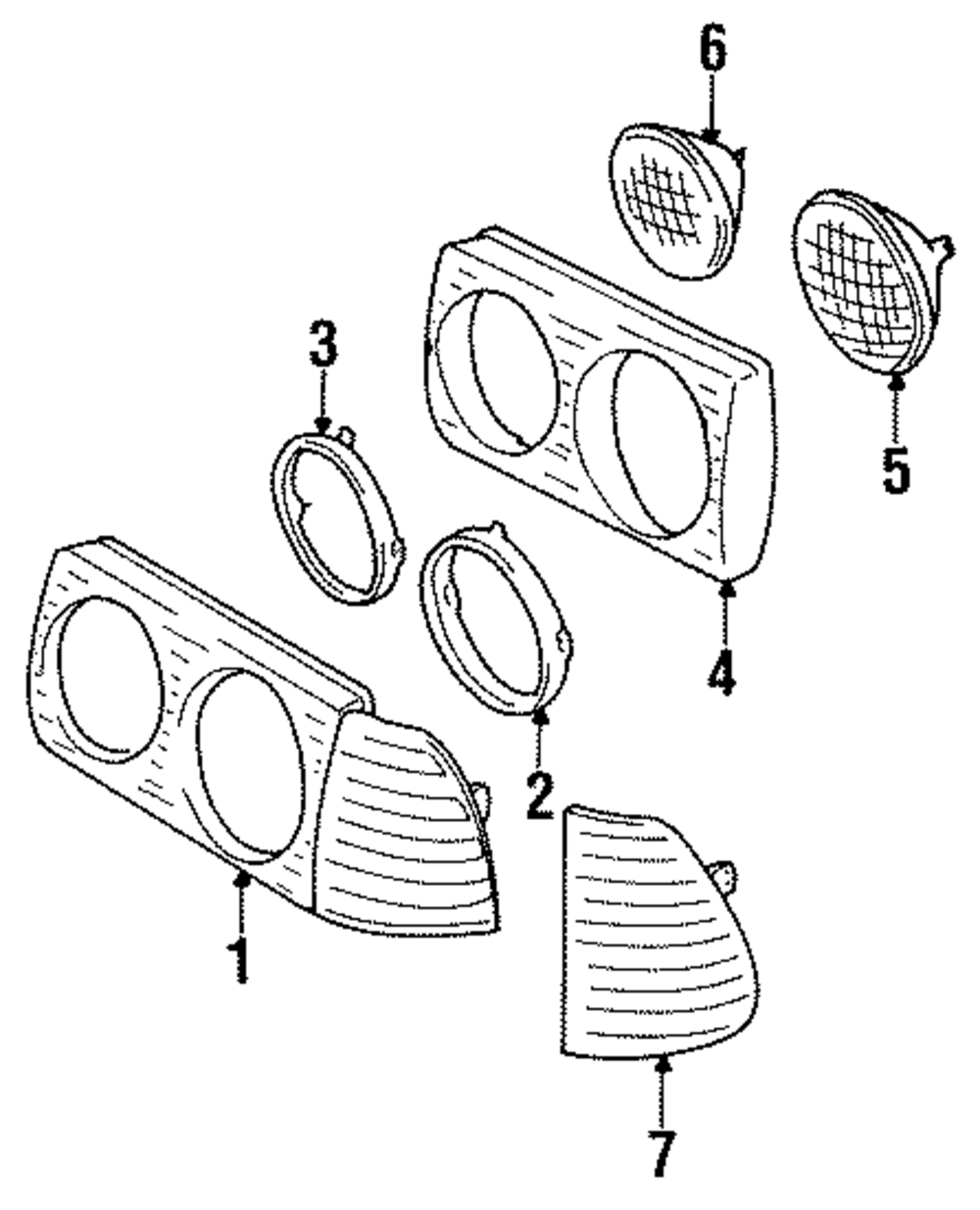 6
3
5
4
2
1
7