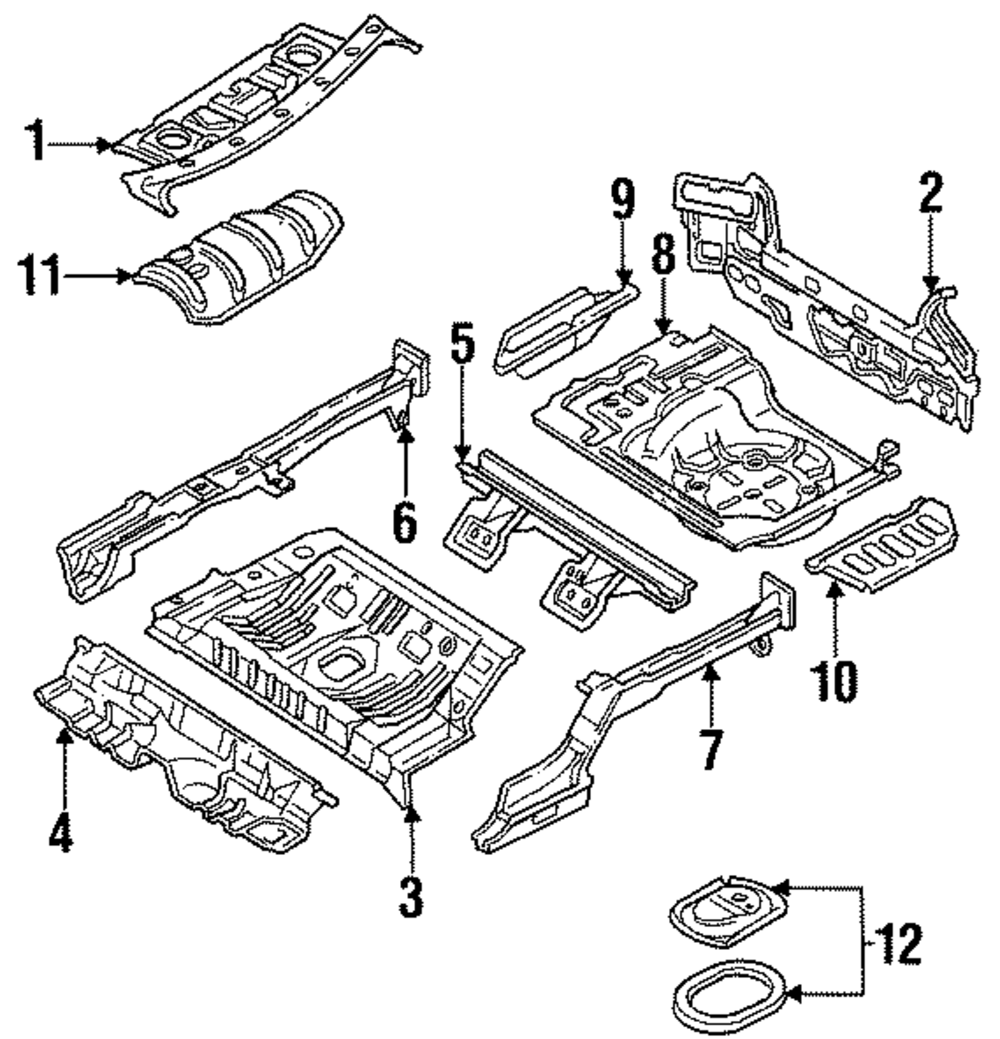 1
11
9
2
8
5
6
10
7
4
3
12