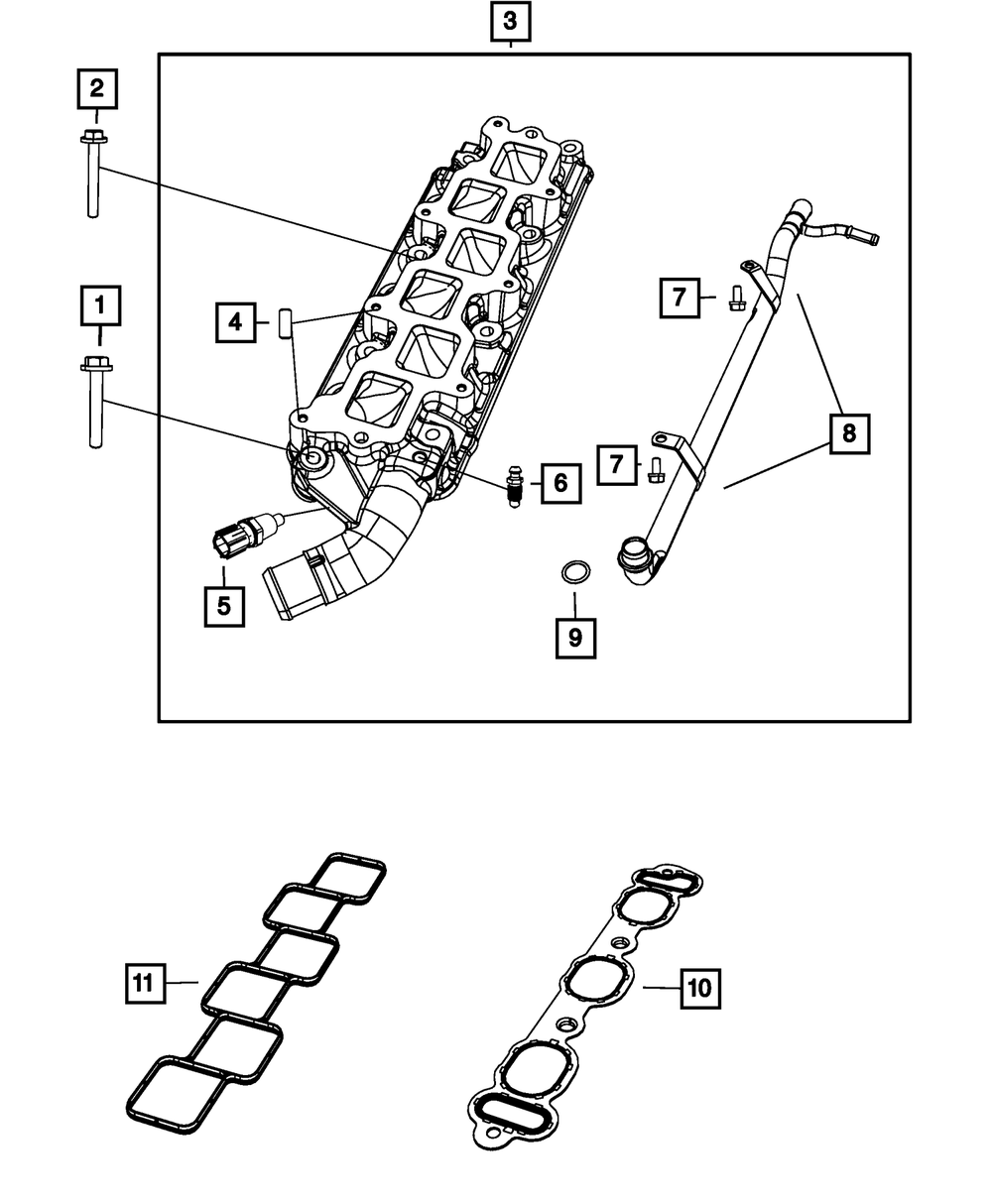 3
2
1
4
7
8
7
6
5
9
11
10