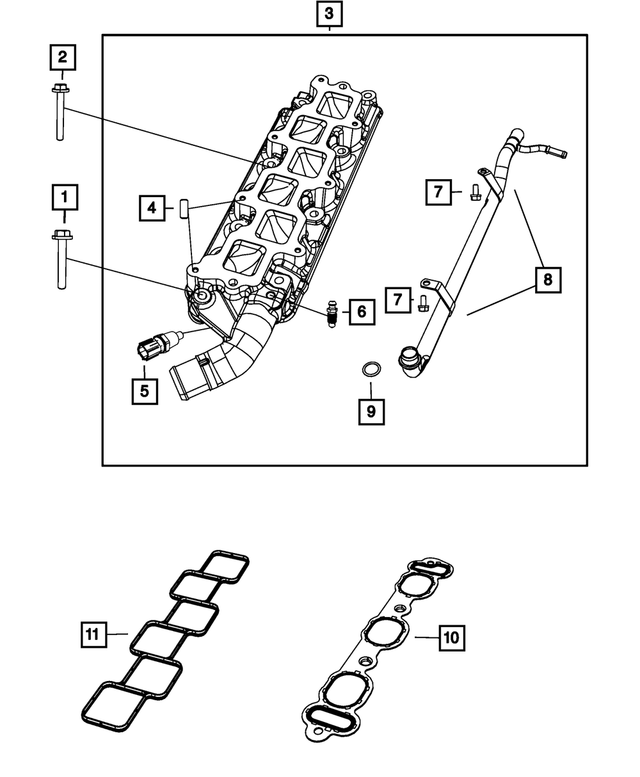 3
2
1
4
7
8
7
6
5
9
11
10