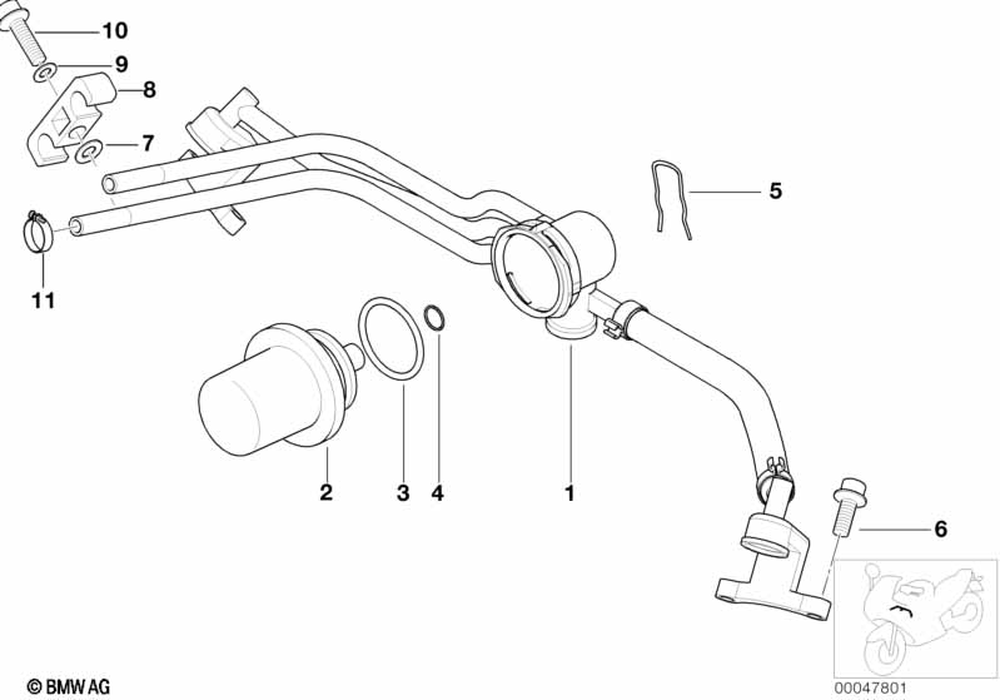 10
9
8
7
5
11
2
3
4
1
6
© BMW AG
00047801