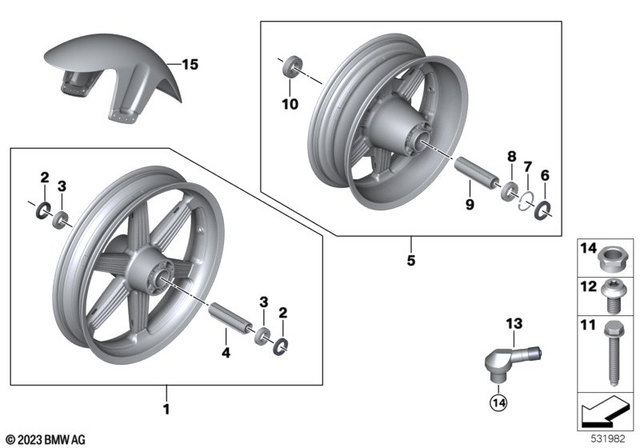 15

10

8
7
6

9

5

2
3

3
2

4

1

14

12

11

13

14

© 2023 BMW AG

531982