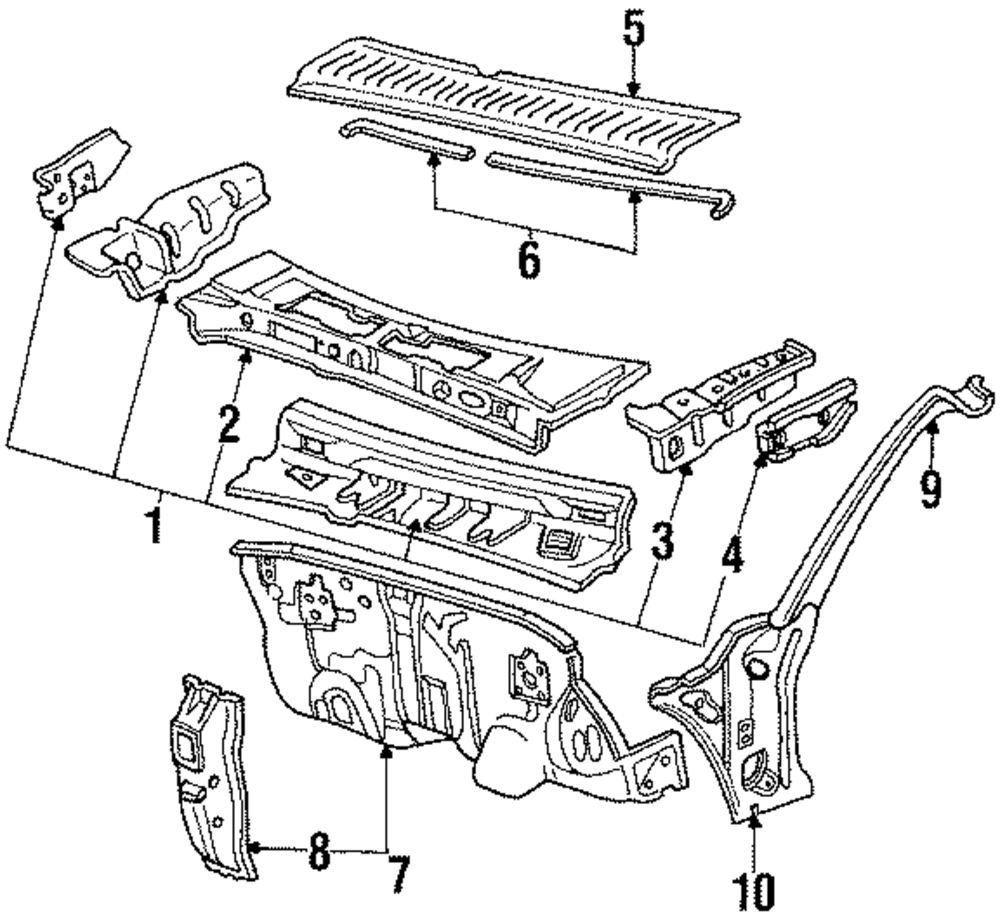 5
6
2
1
3
4
9
8
7
10