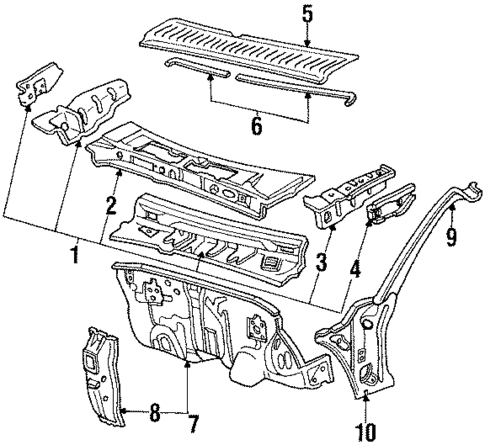 5
6
2
1
3
4
9
8
7
10