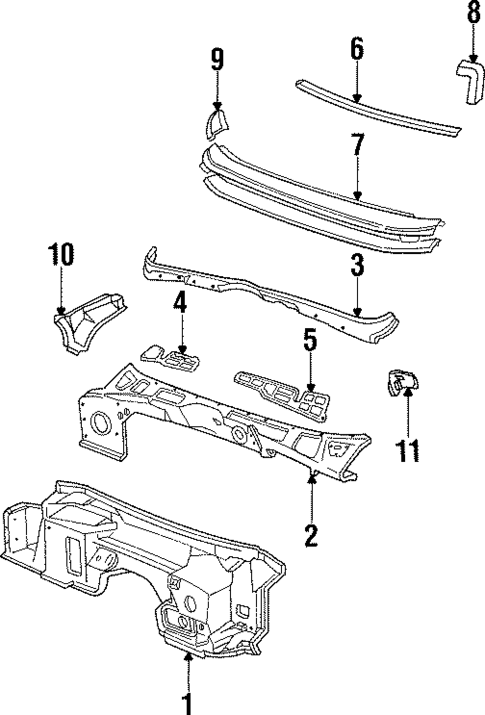 8
9
6
7
10
3
4
5
11
2
1