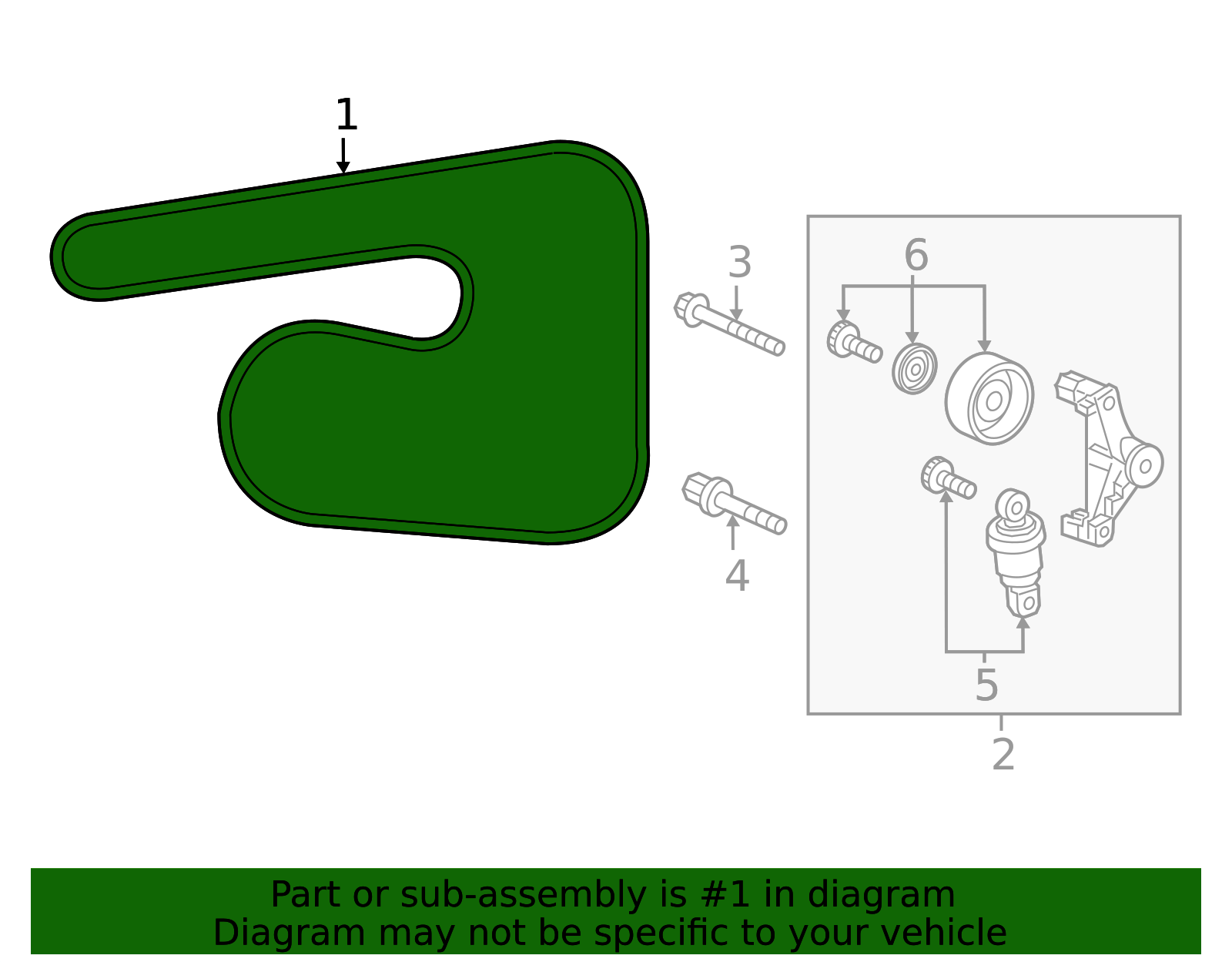 1
3
6
4
5
2

Part or sub-assembly is #1 in diagram
Diagram may not be specific to your vehicle