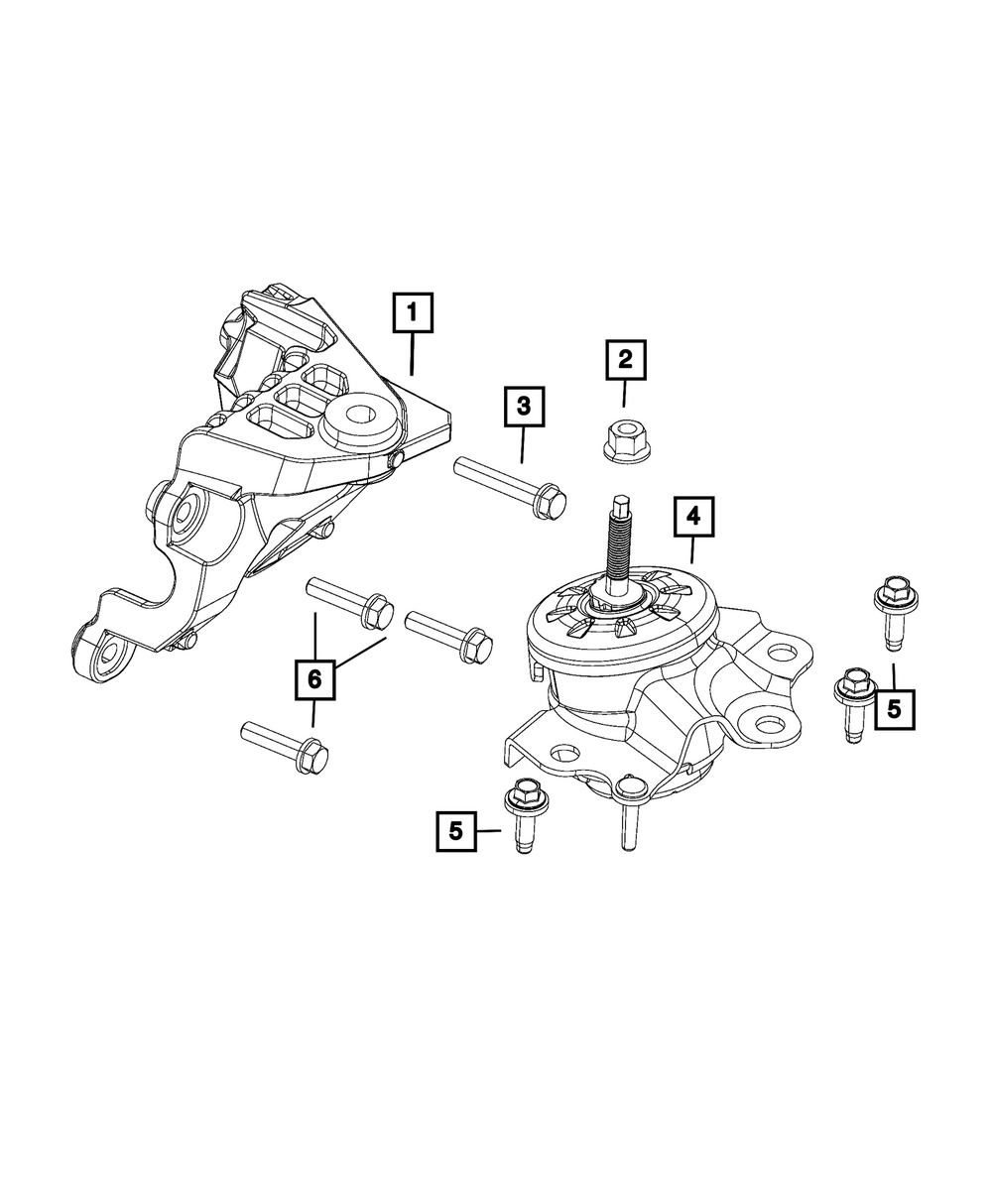 1
2
3
4
6
5
5