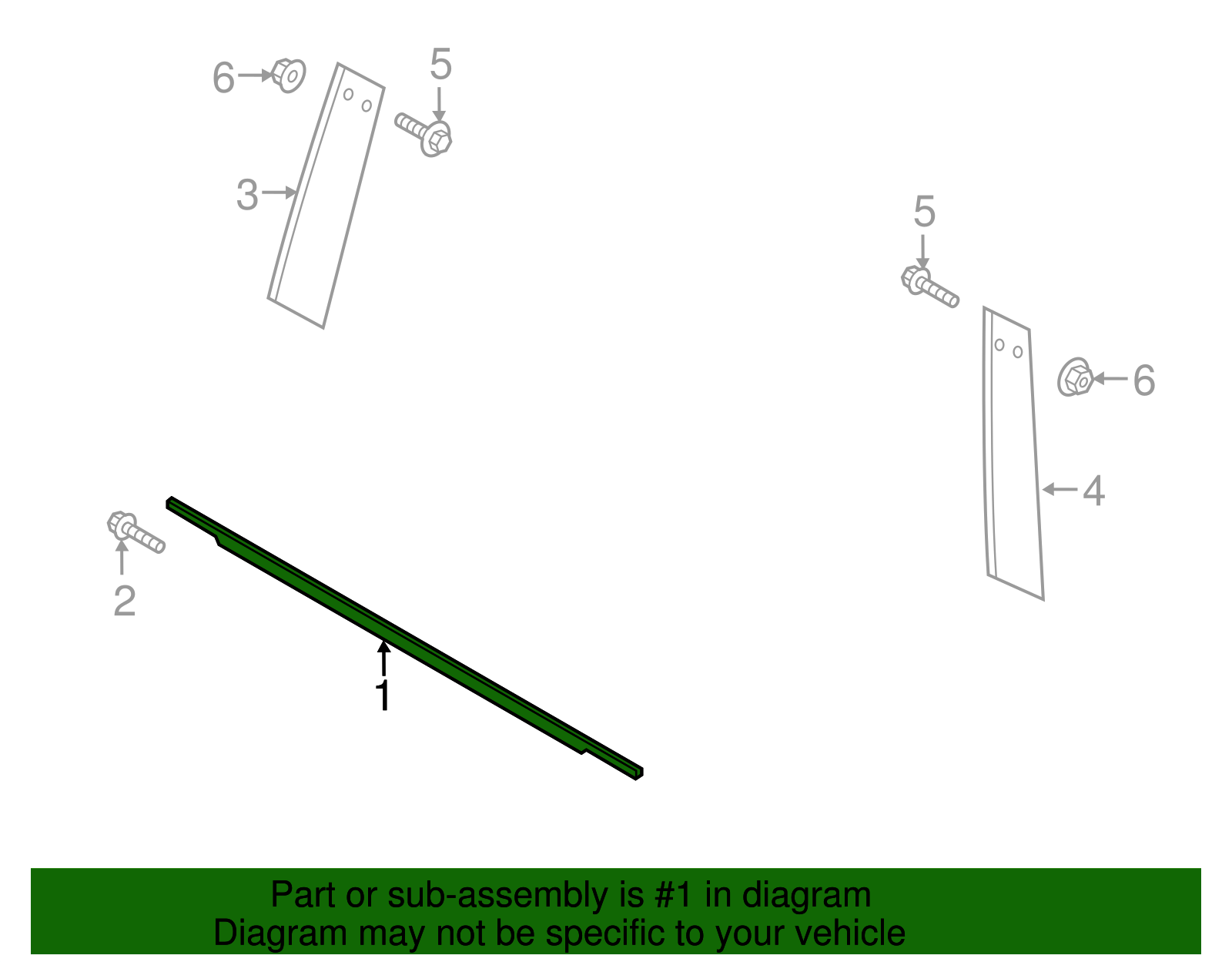 6
5
3
5
6
4
2
1

Part or sub-assembly is #1 in diagram
Diagram may not be specific to your vehicle