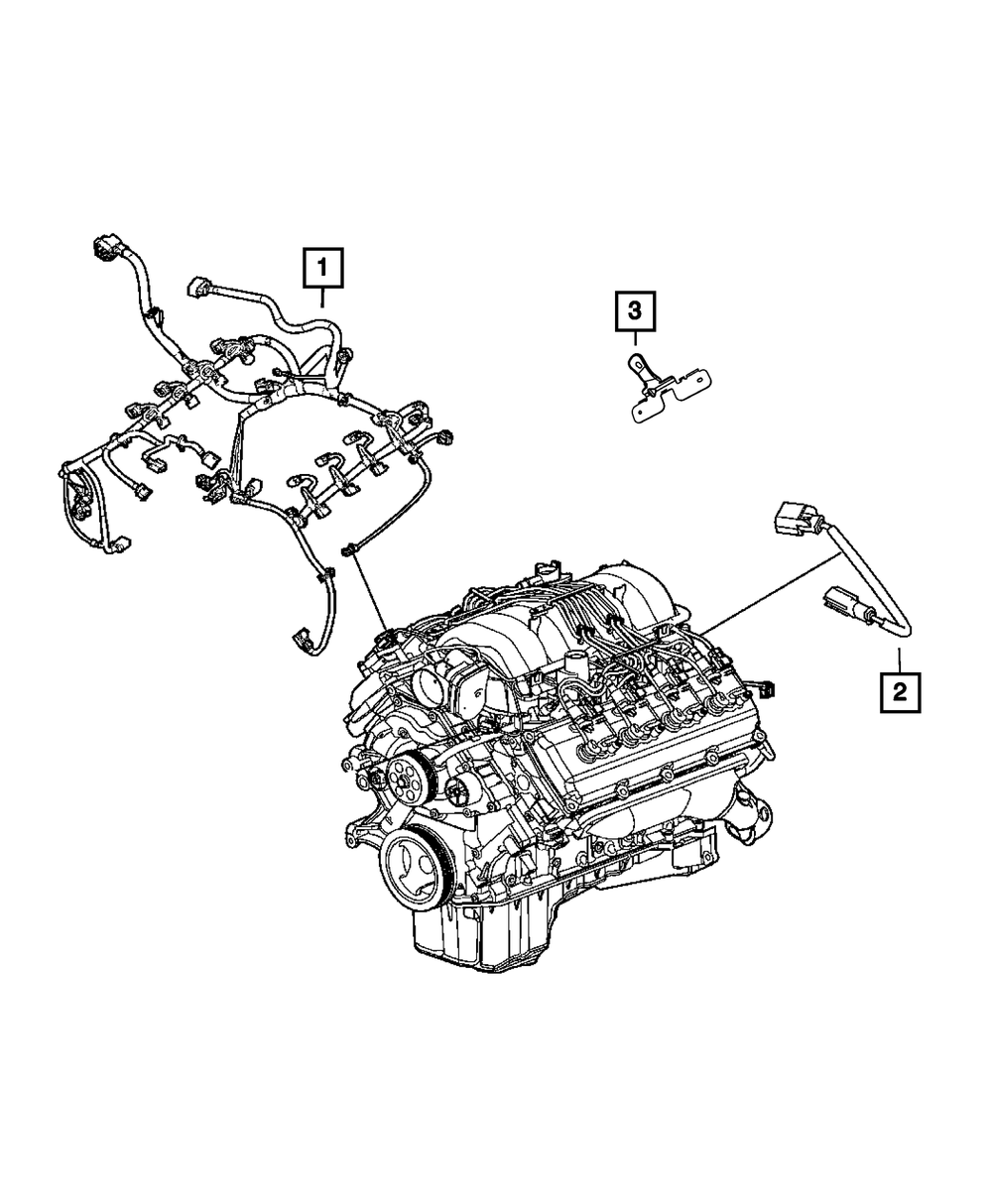 1
3
2