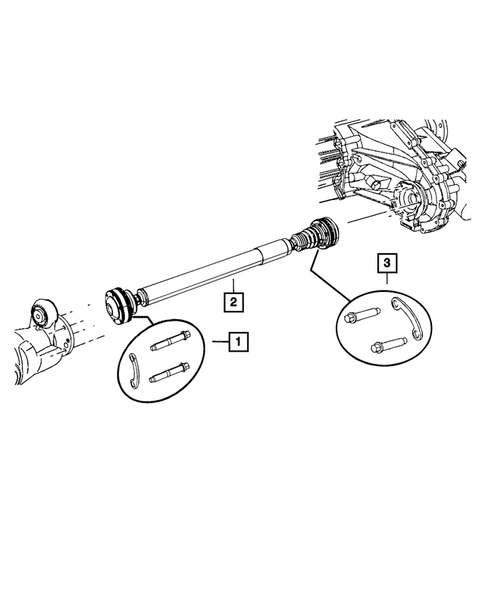 3

2

1