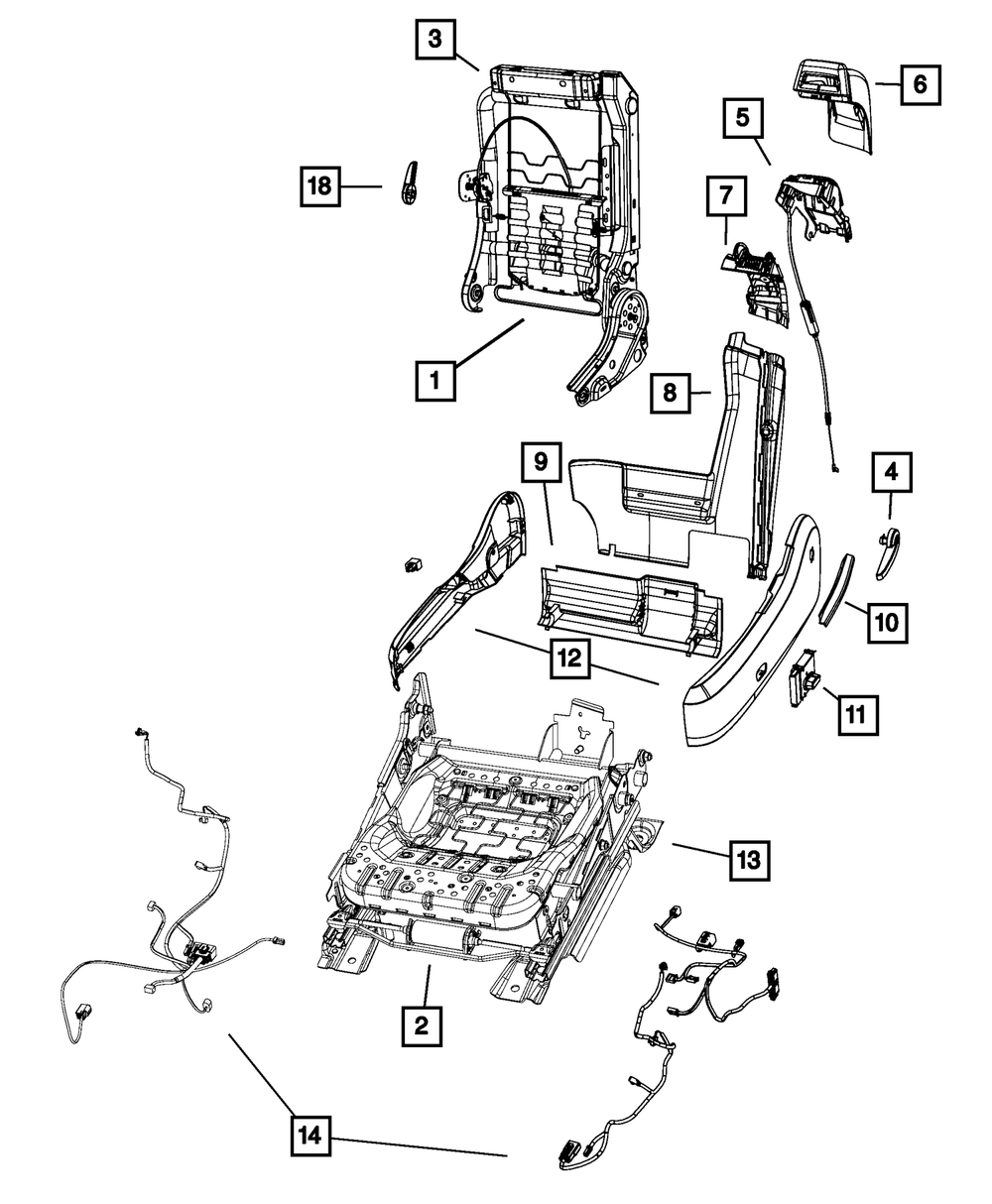 3
6
5
18
7
1
8
9
4
10
12
11
13
2
14