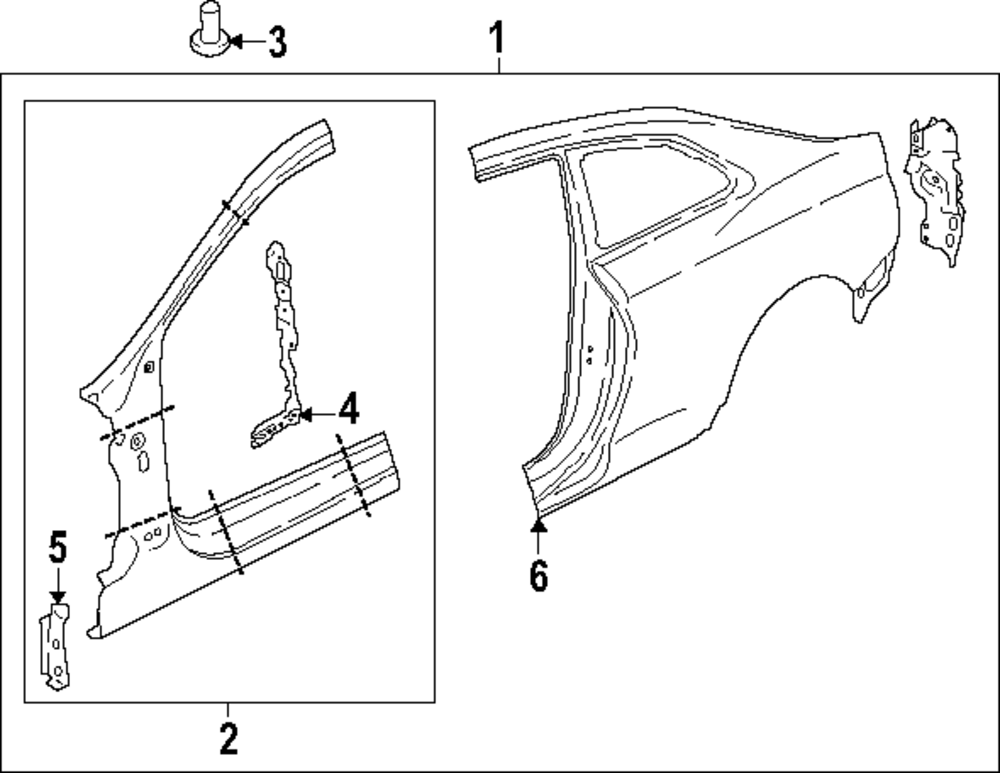 3
1
4
5
6
2