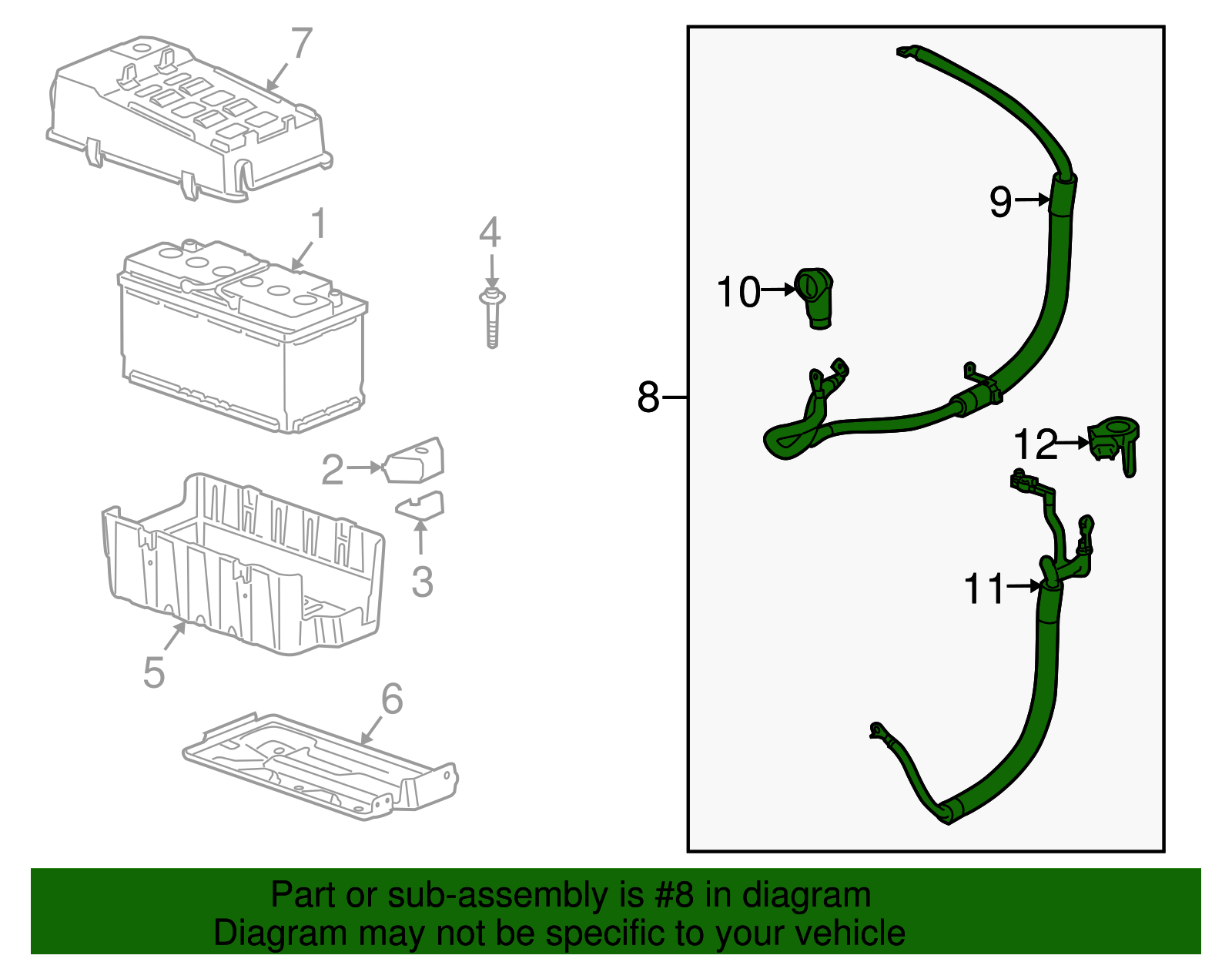 7

1

4

2

3

5

6

8

9

10

12

11

Part or sub-assembly is #8 in diagram
Diagram may not be specific to your vehicle