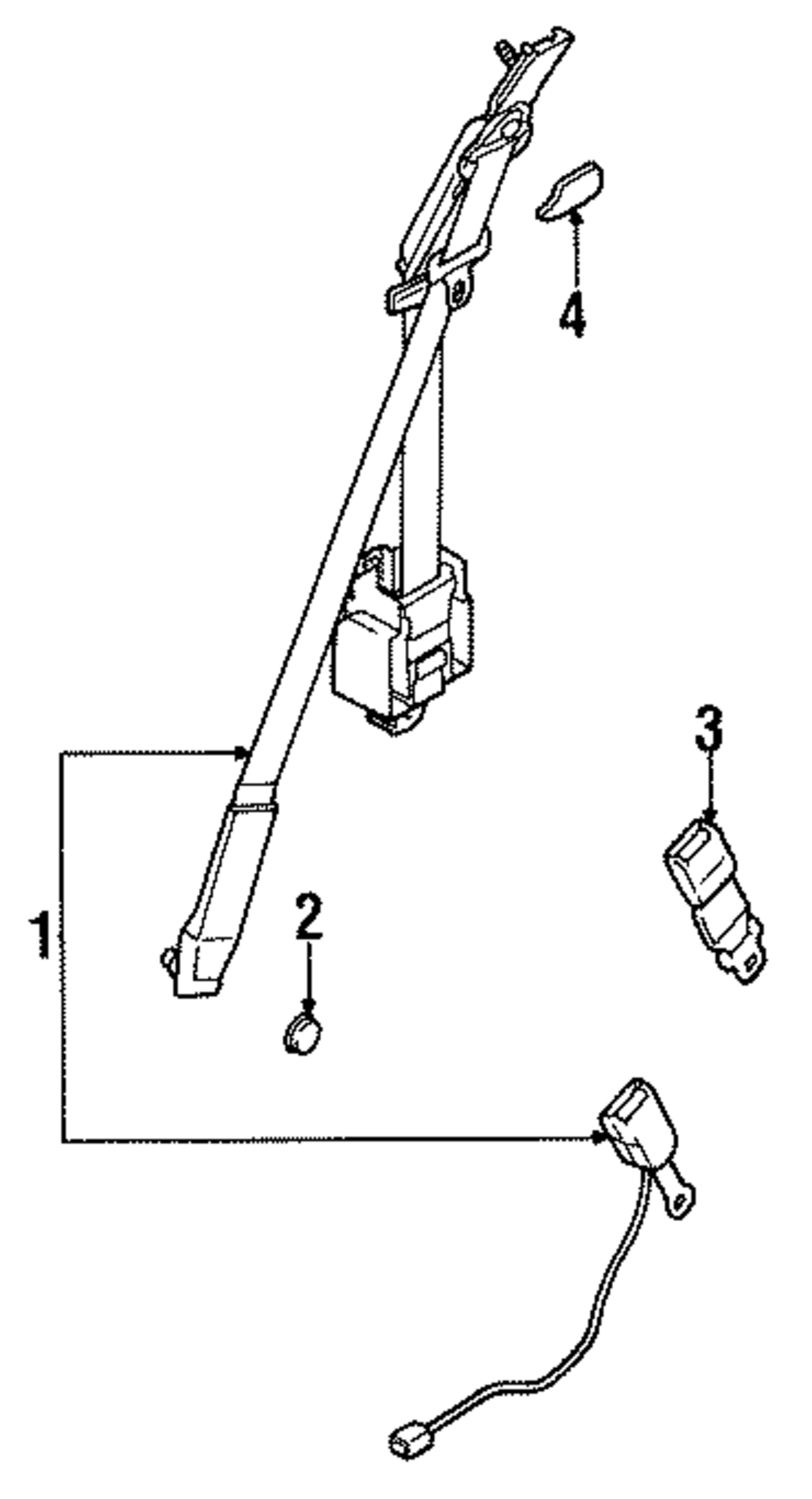 4
3
1
2