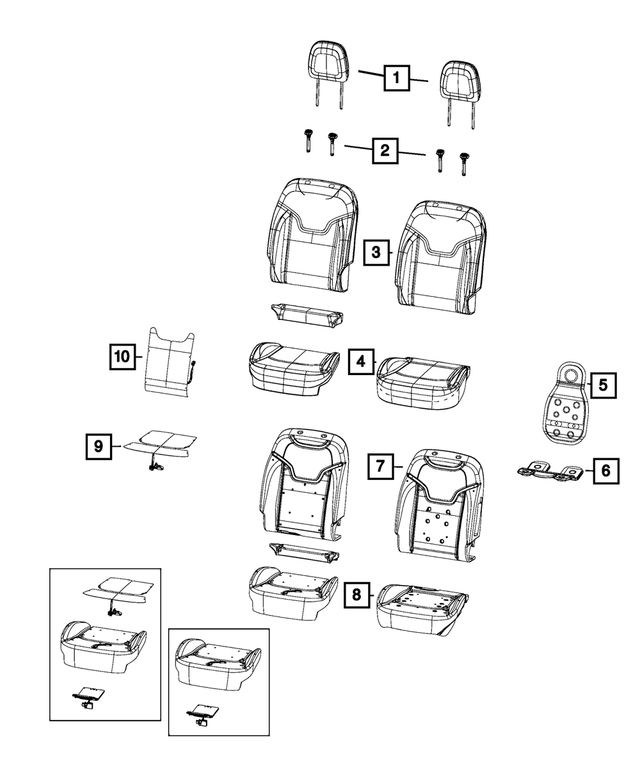 1
2
3
10
4
5
9
7
6
8