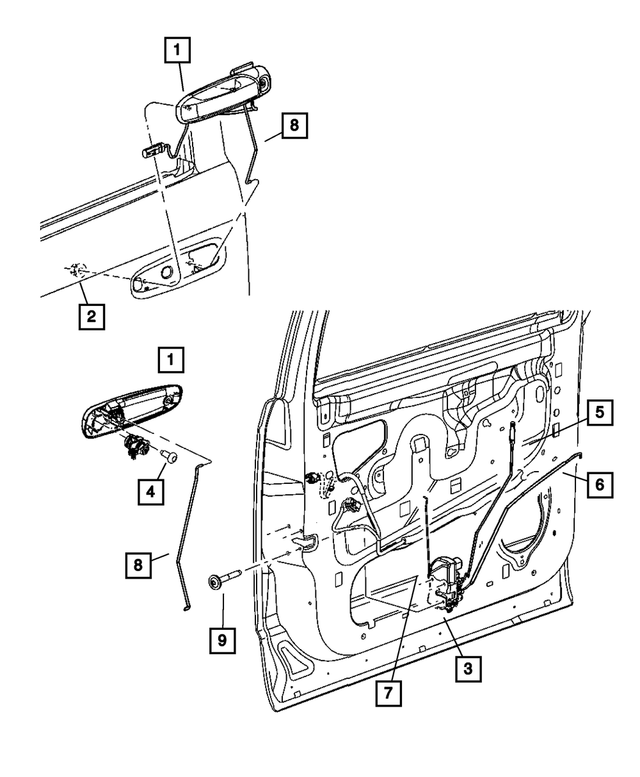 1
8
2
1
5
6
4
8
9
3
7