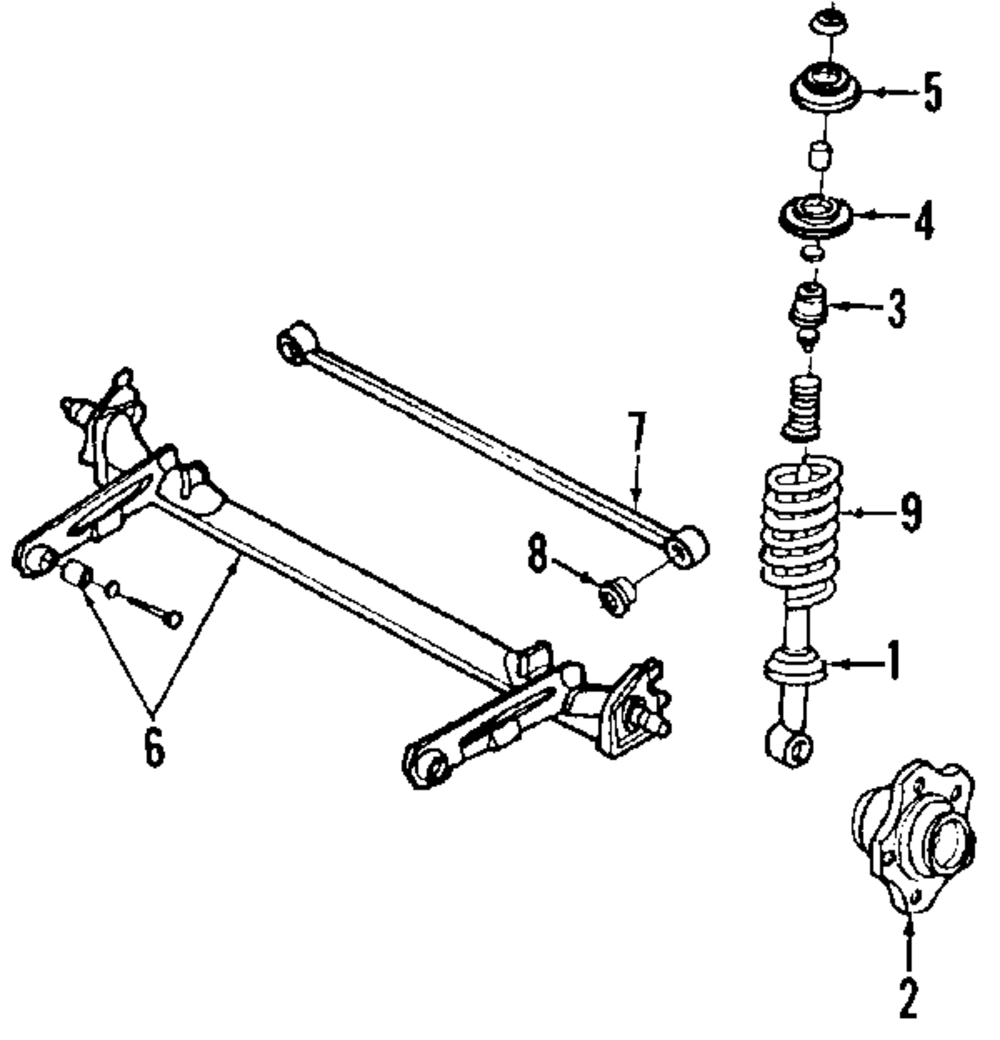 5
4
3
7
9
8
1
6
2