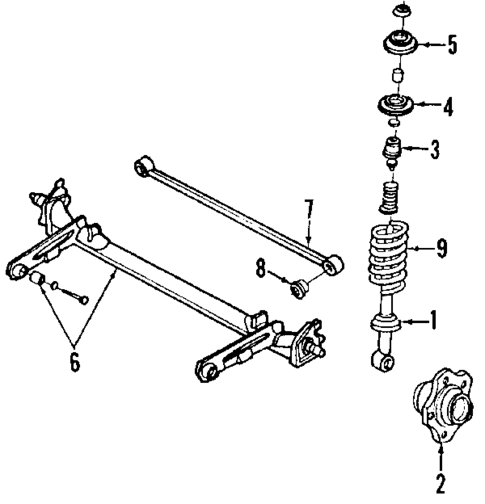 5
4
3
7
9
8
1
6
2