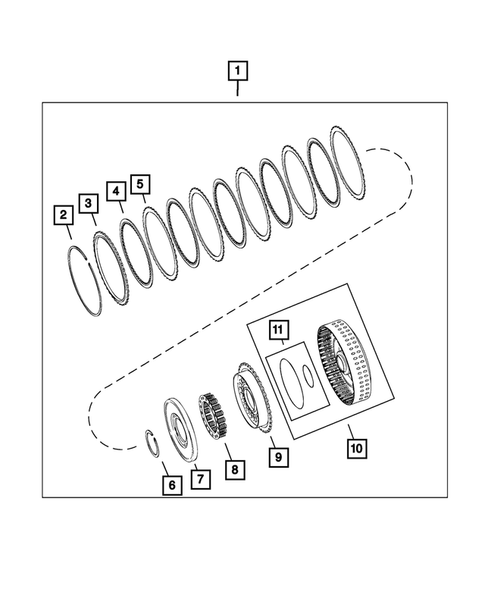 1
2
3
4
5
11
6
7
8
9
10