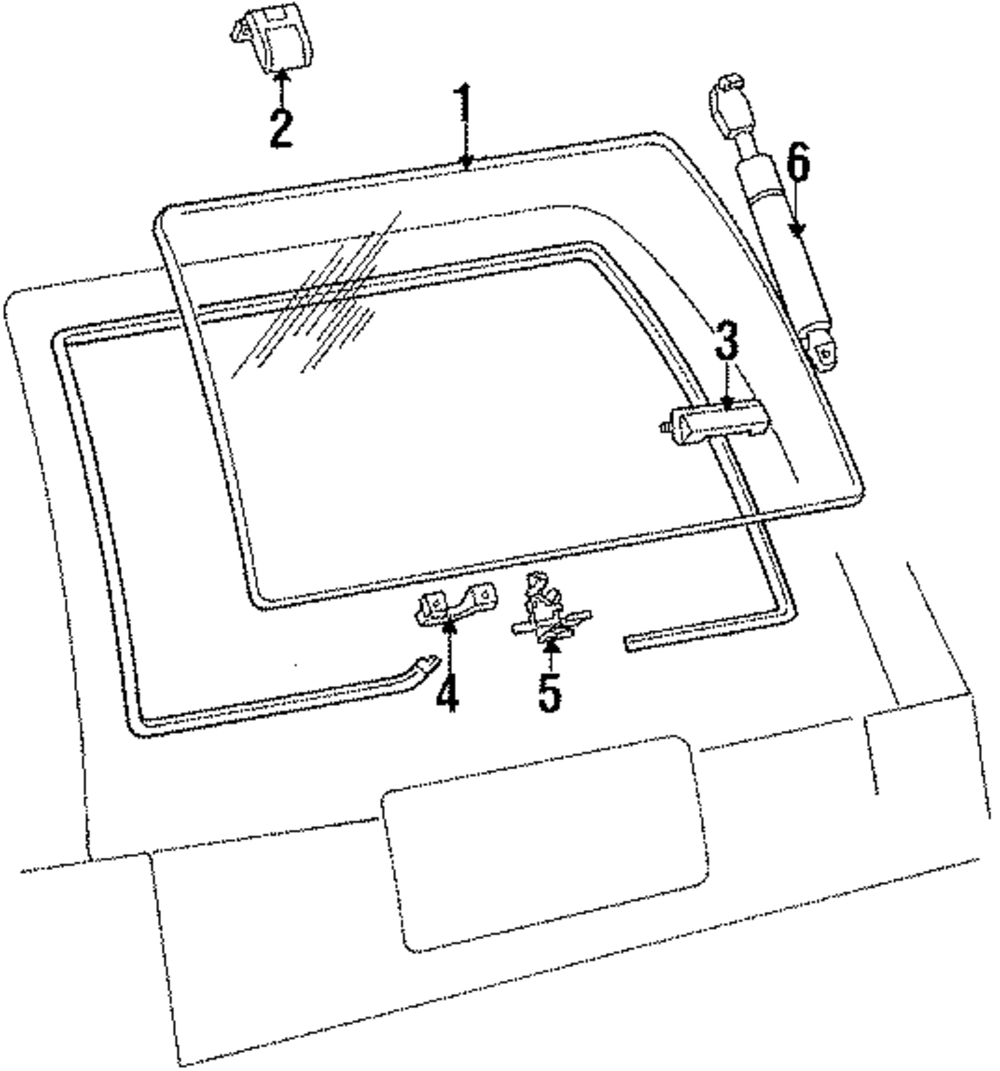 2
1
6
3
4
5