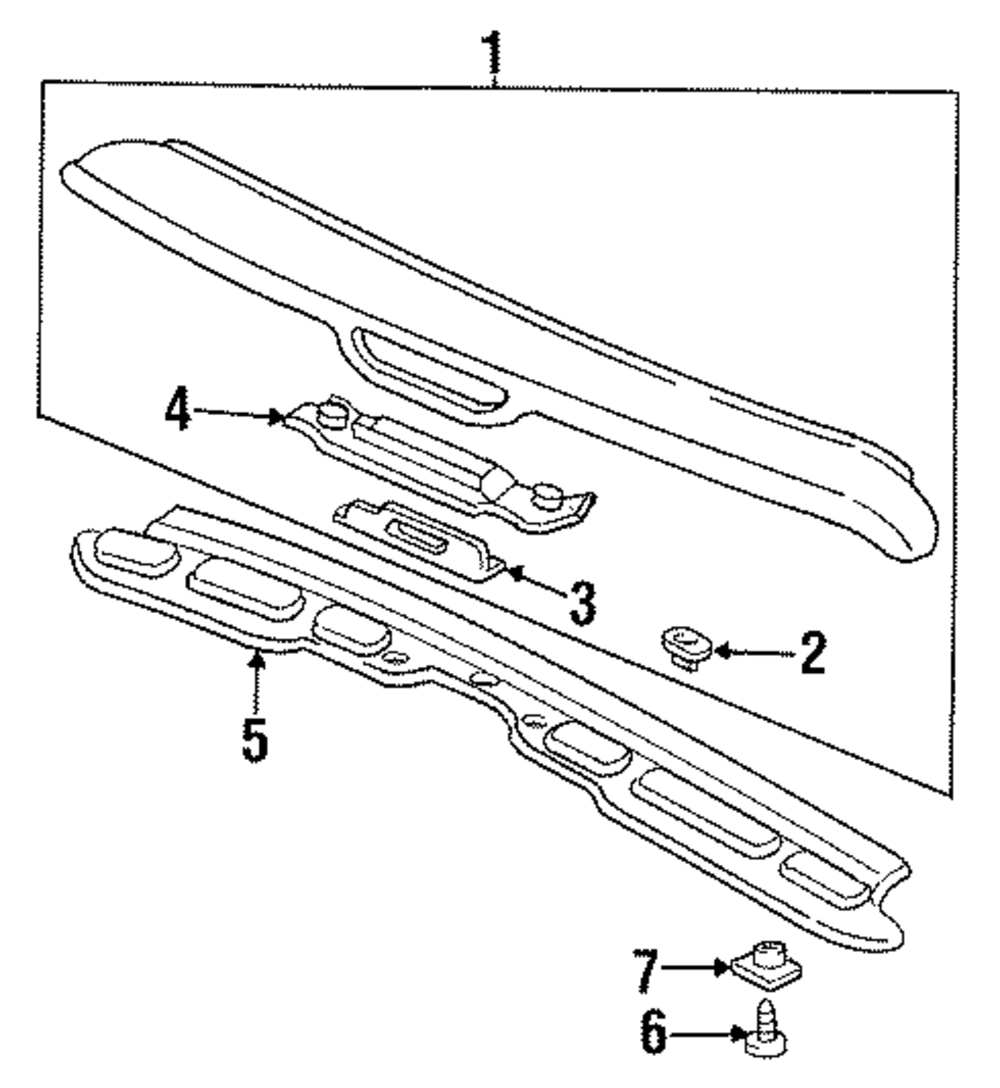 1
4
3
2
5
7
6