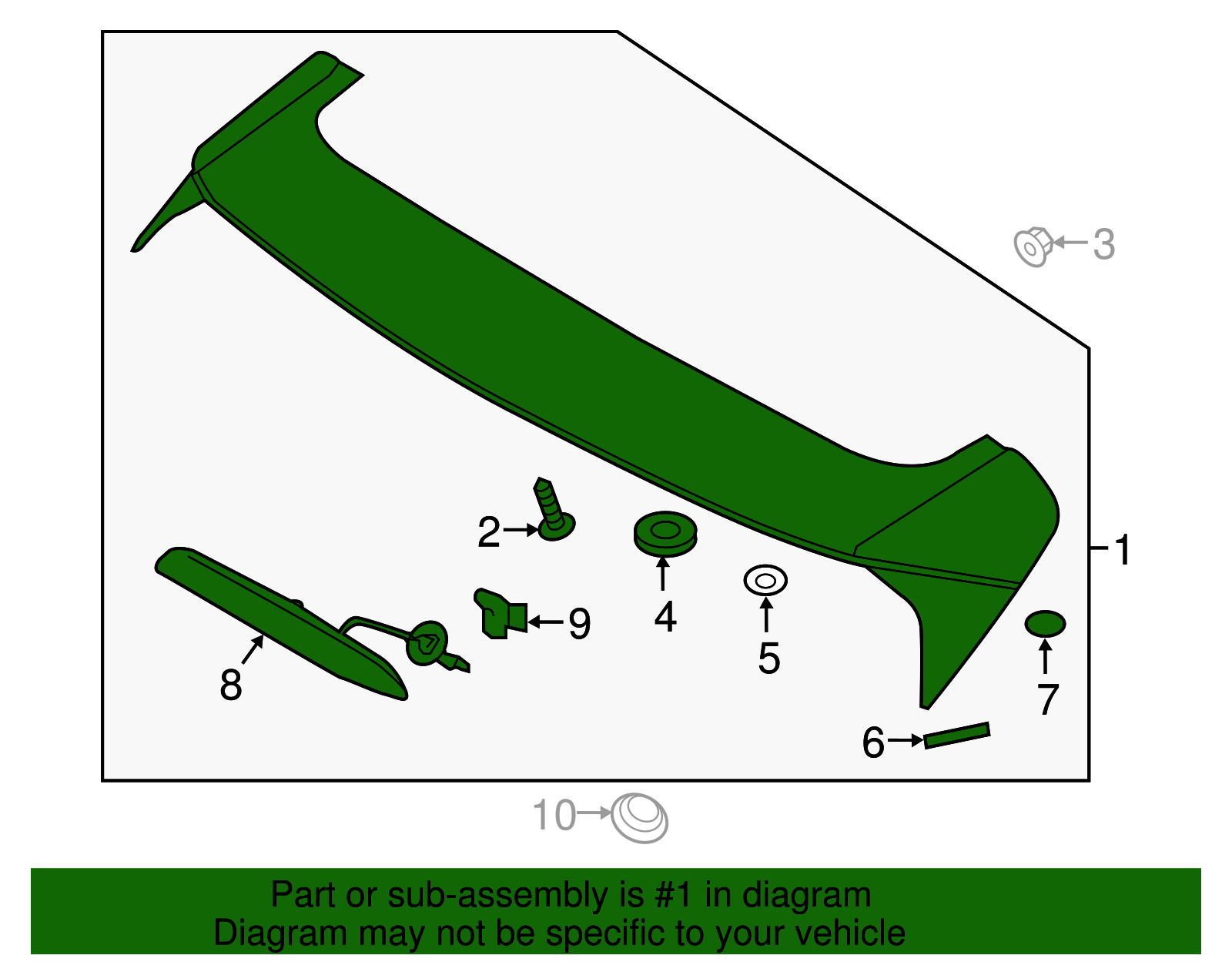 3

1

2

4

5

9

8

7

6

10

Part or sub-assembly is #1 in diagram
Diagram may not be specific to your vehicle