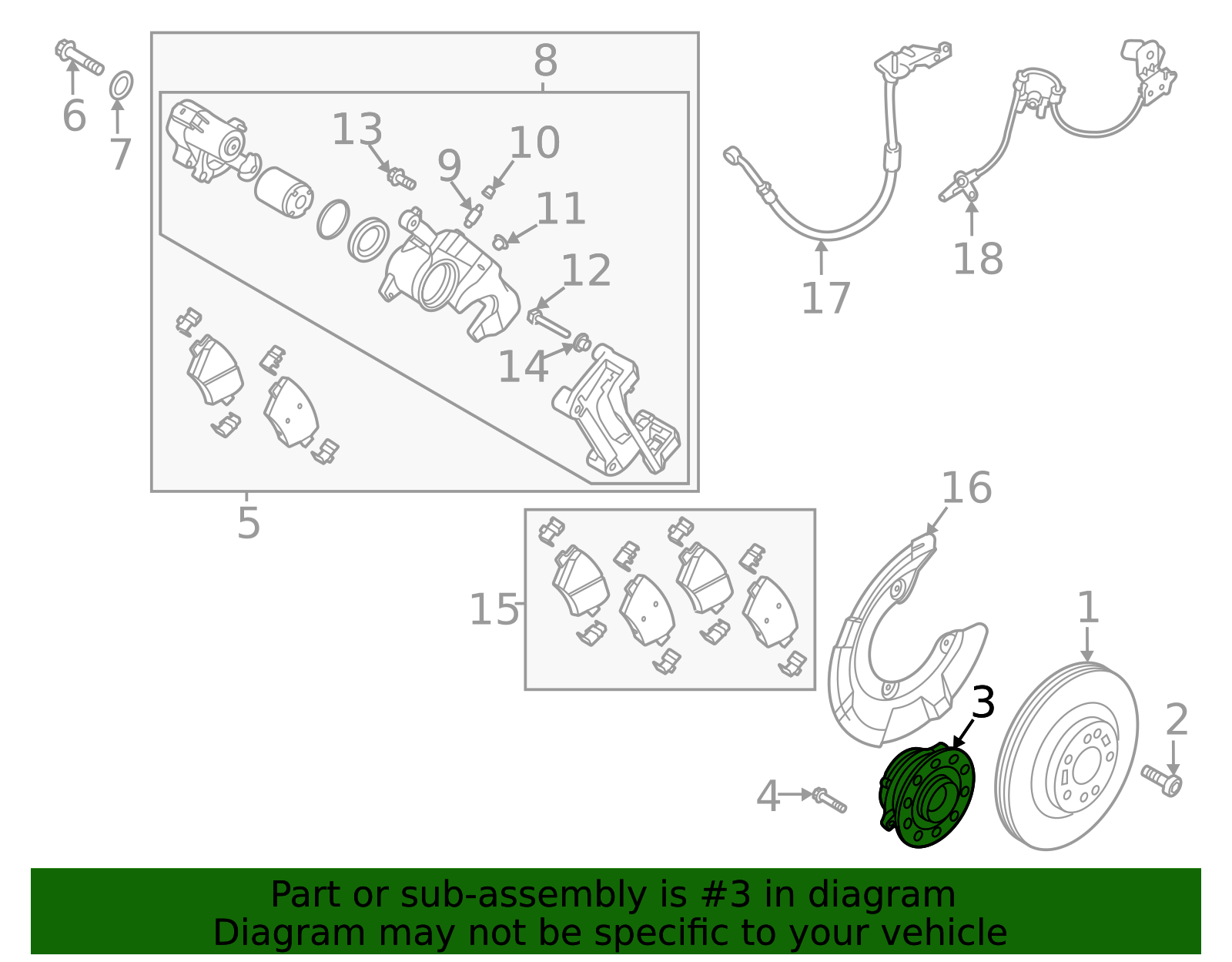 6
7
8
13
9
10
11
12
14
5
17
18
16
15
1
3
2
4

Part or sub-assembly is #3 in diagram
Diagram may not be specific to your vehicle